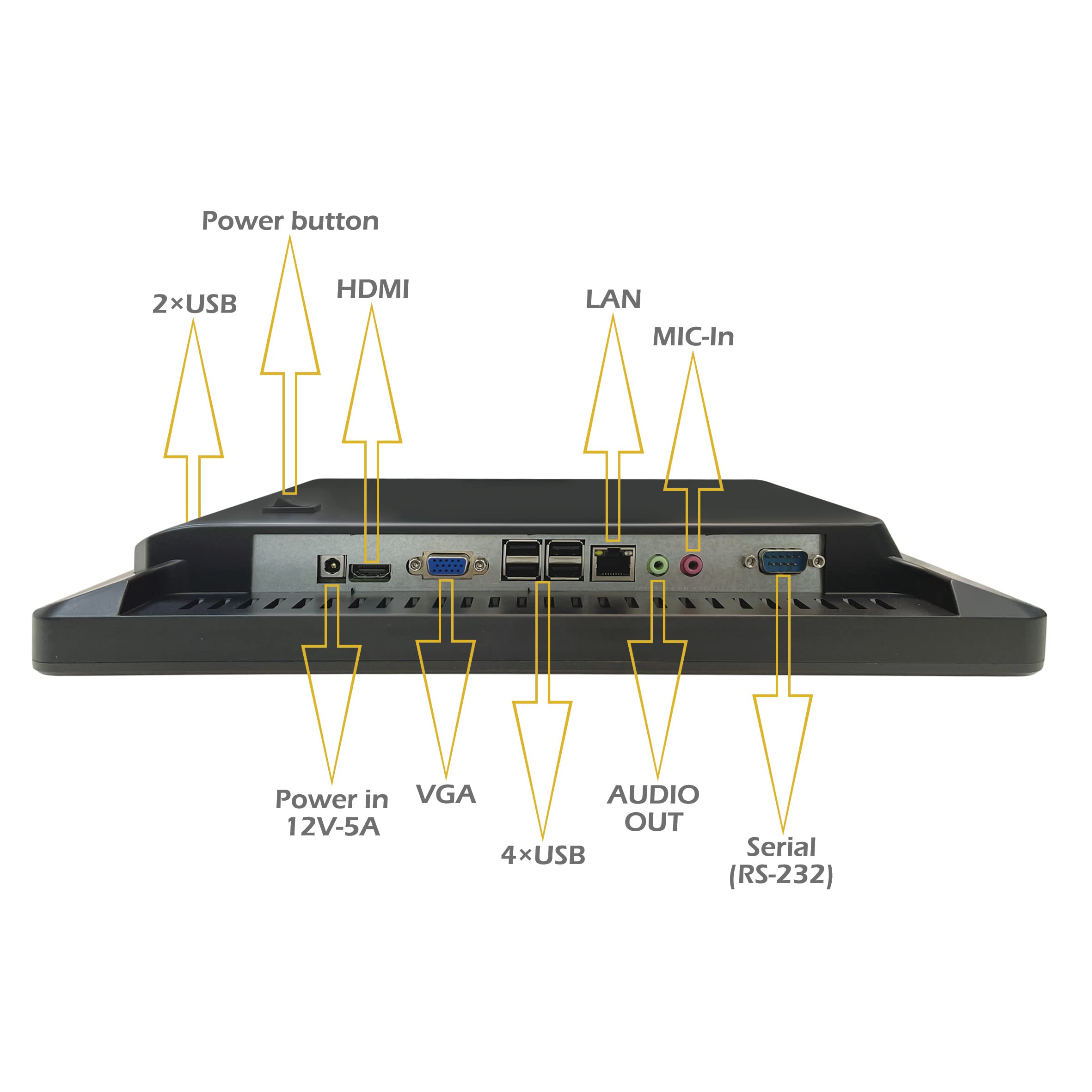 Power button

2×USB

HDMI

LAN

MIC-In

Power in
12V-5A

VGA

4×USB

AUDIO
OUT

Serial
(RS-232)