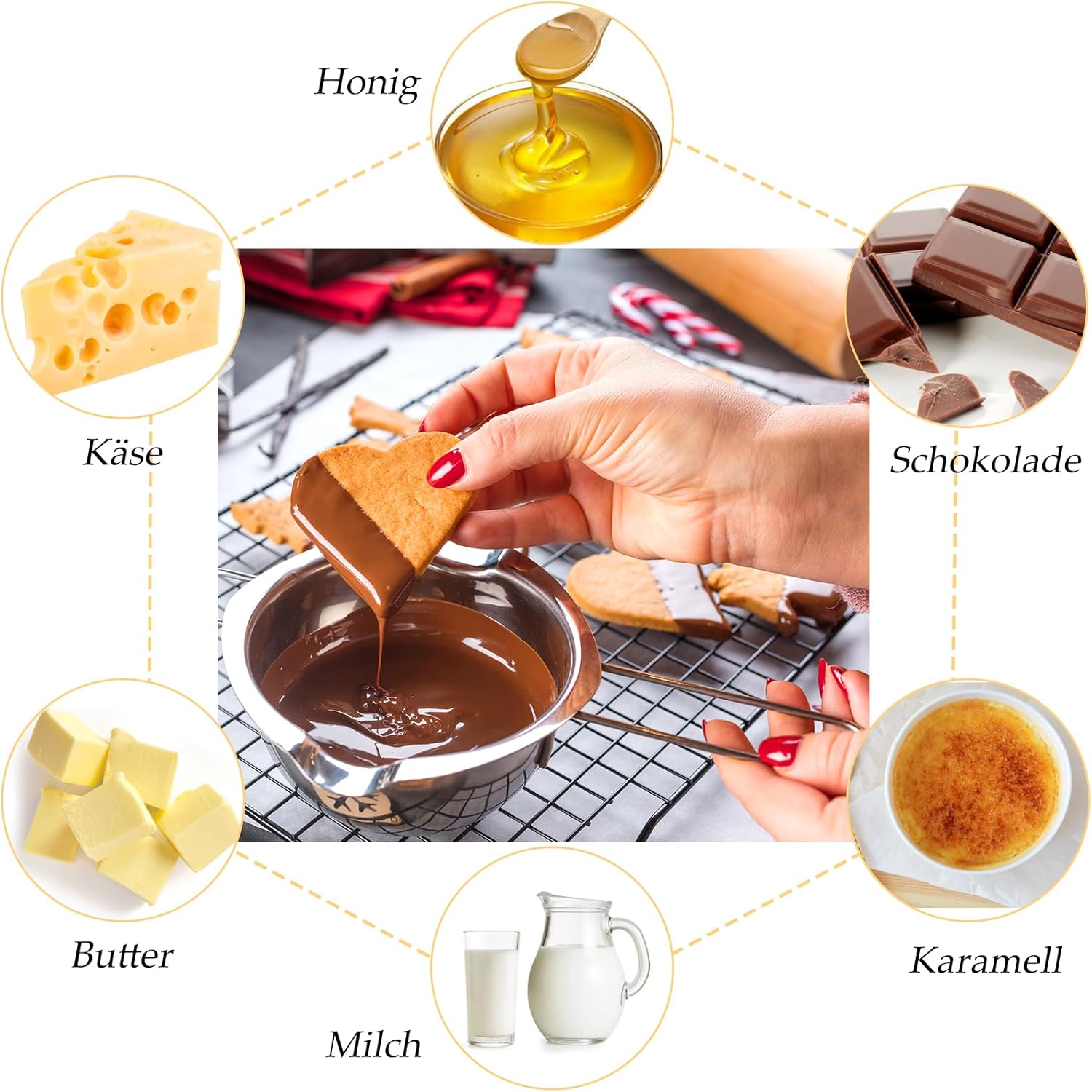 Honig

Käse

Schokolade

Butter

Karamell

Milch