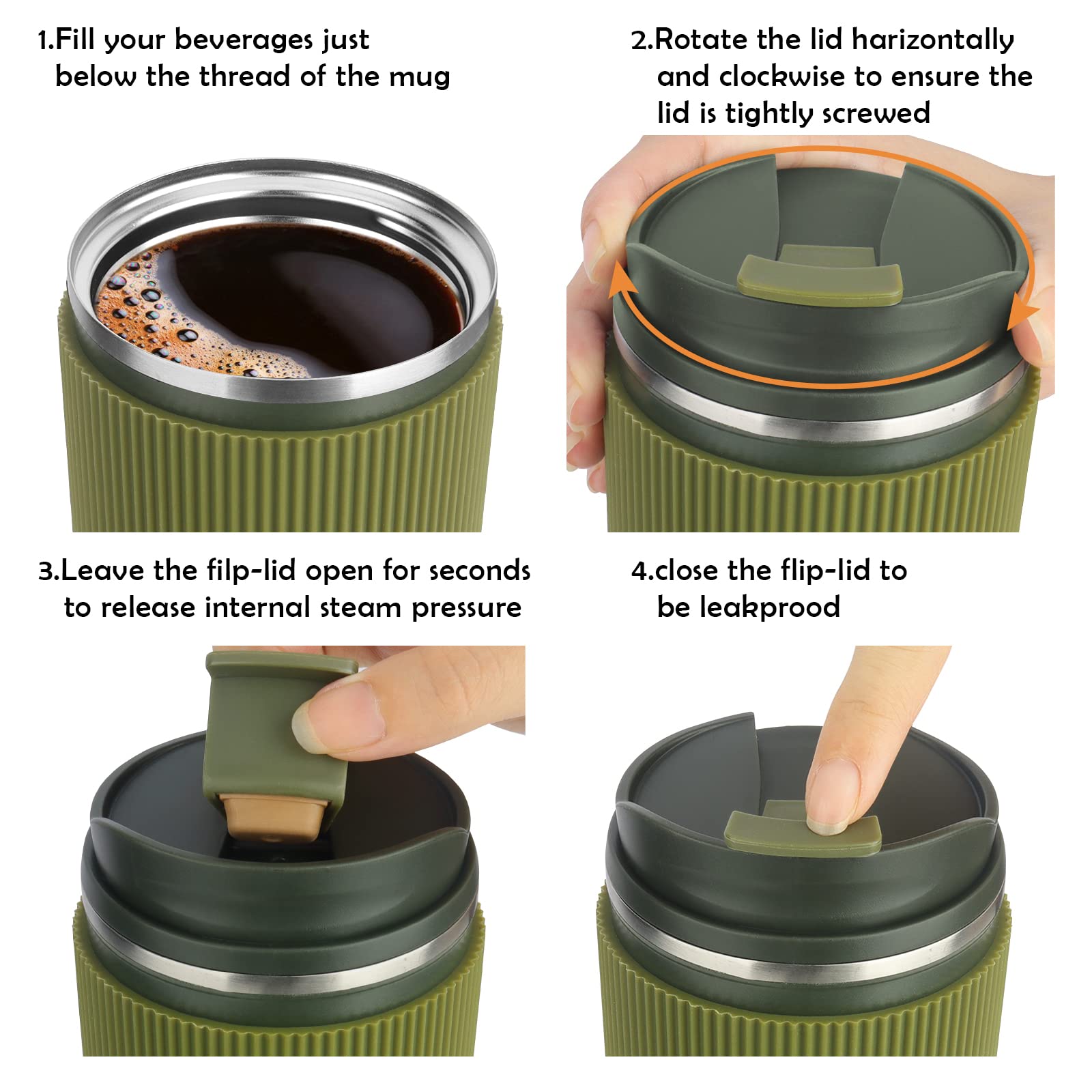 1.Fill your beverages just below the thread of the mug

2.Rotate the lid harizontally and clockwise to ensure the lid is tightly screwed

3.Leave the filp-lid open for seconds to release internal steam pressure

4.close the flip-lid to be leakprood