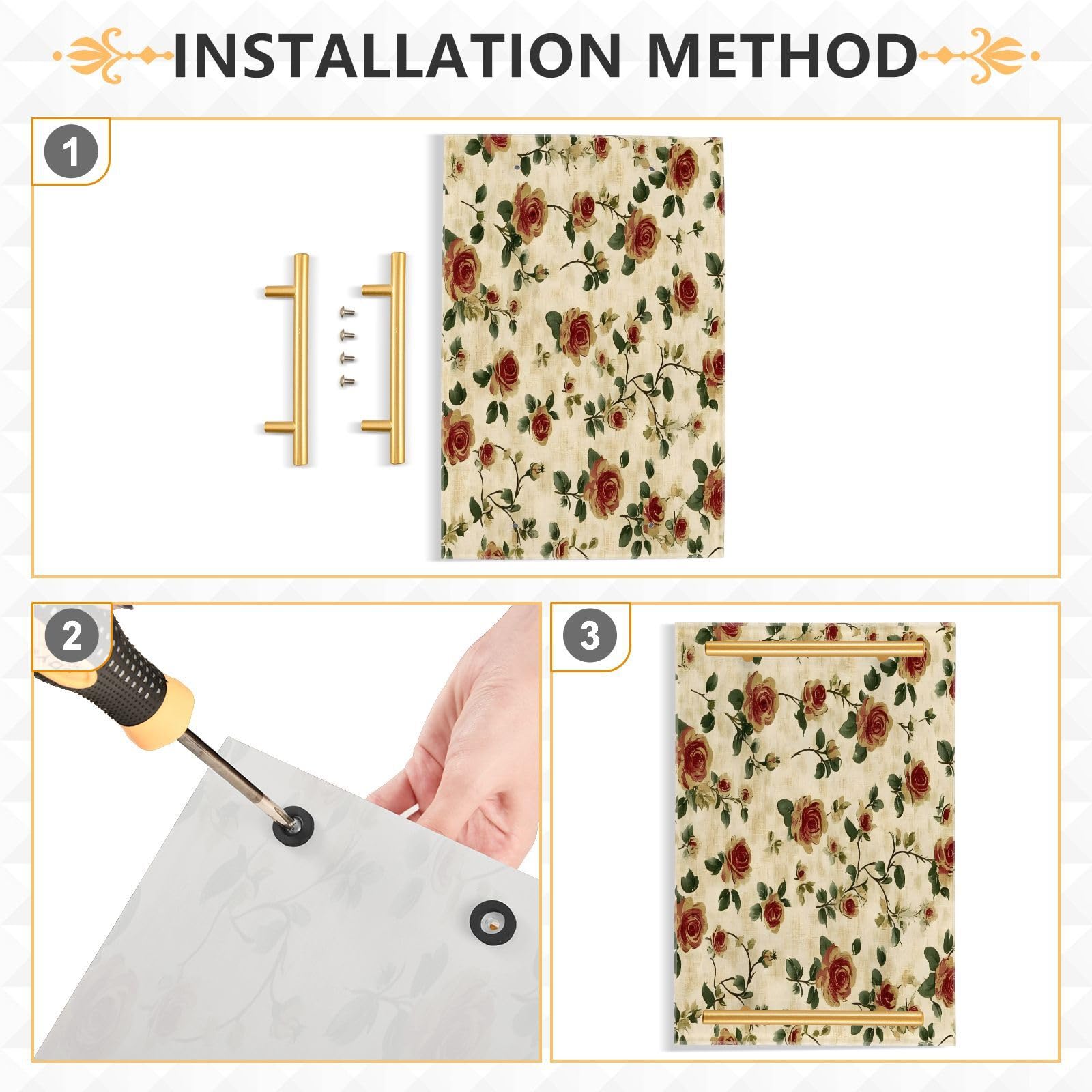 INSTALLATION METHOD

1

2

3