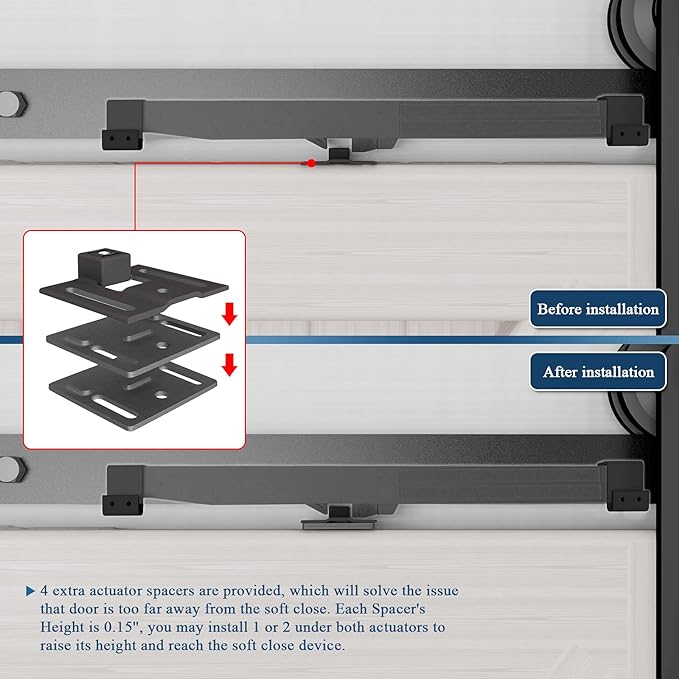 Before installation

After installation

▶ 4 extra actuator spacers are provided, which will solve the issue that door is too far away from the soft close. Each Spacer's Height is 0.15", you may install 1 or 2 under both actuators to raise its height and reach the soft close device.