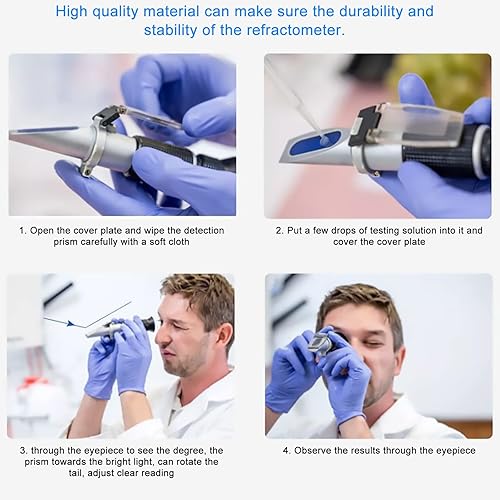 High quality material can make sure the durability and stability of the refractometer.

1. Open the cover plate and wipe the detection prism carefully with a soft cloth

2. Put a few drops of testing solution into it and cover the cover plate

3. through the eyepiece to see the degree, the prism towards the bright light, can rotate the tail, adjust clear reading

4. Observe the results through the eyepiece