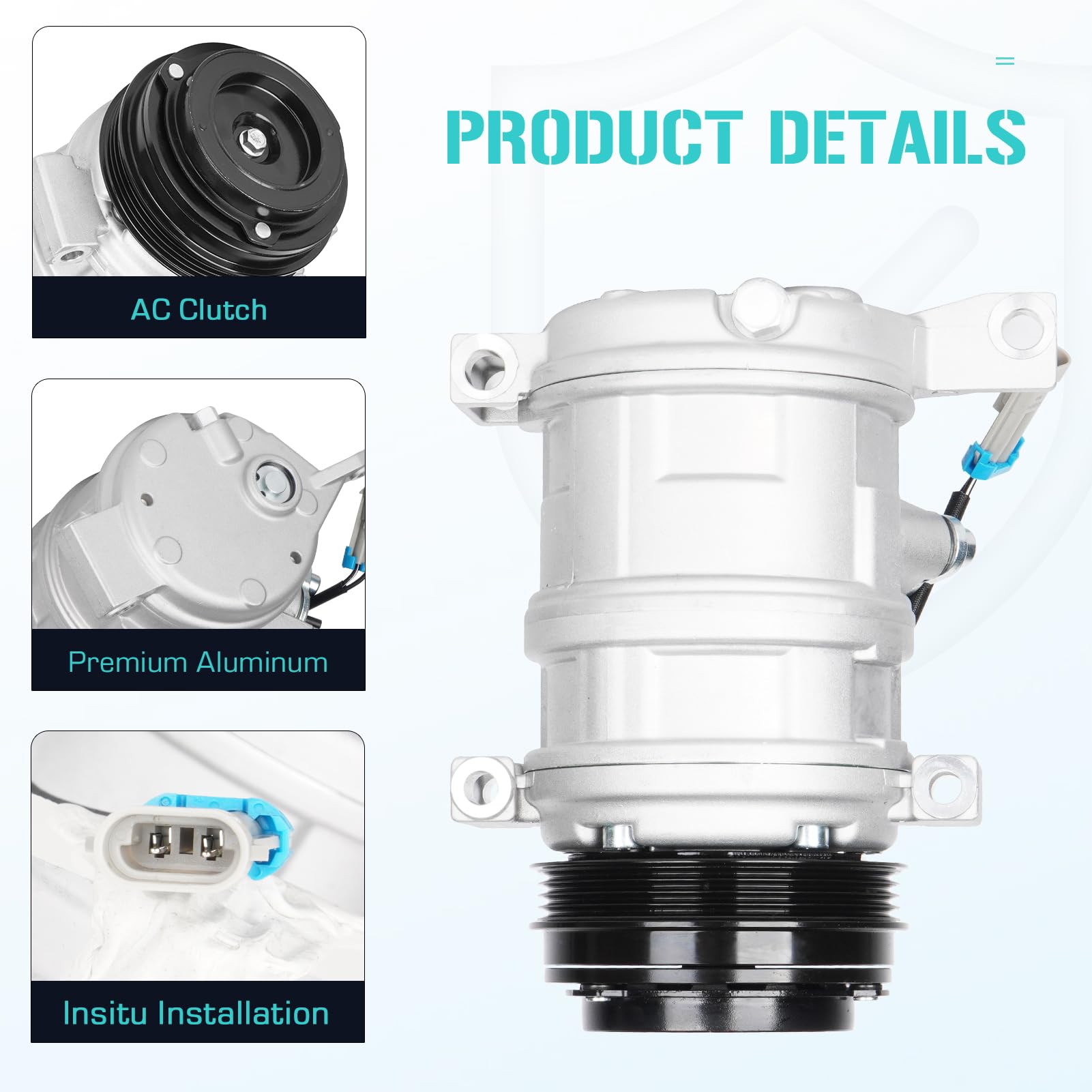 PRODUCT DETAILS

AC Clutch

Premium Aluminum

Insitu Installation