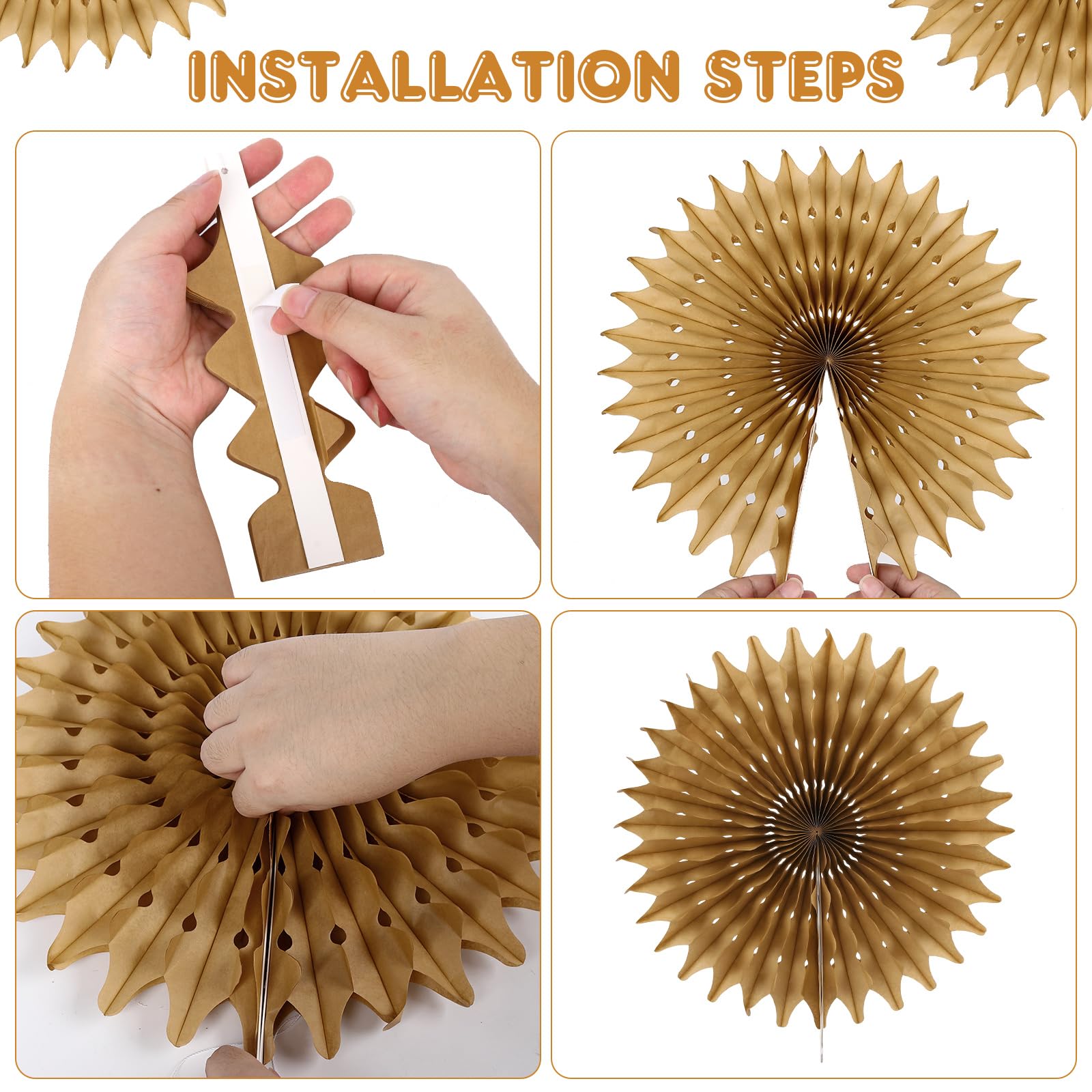 INSTALLATION STEPS