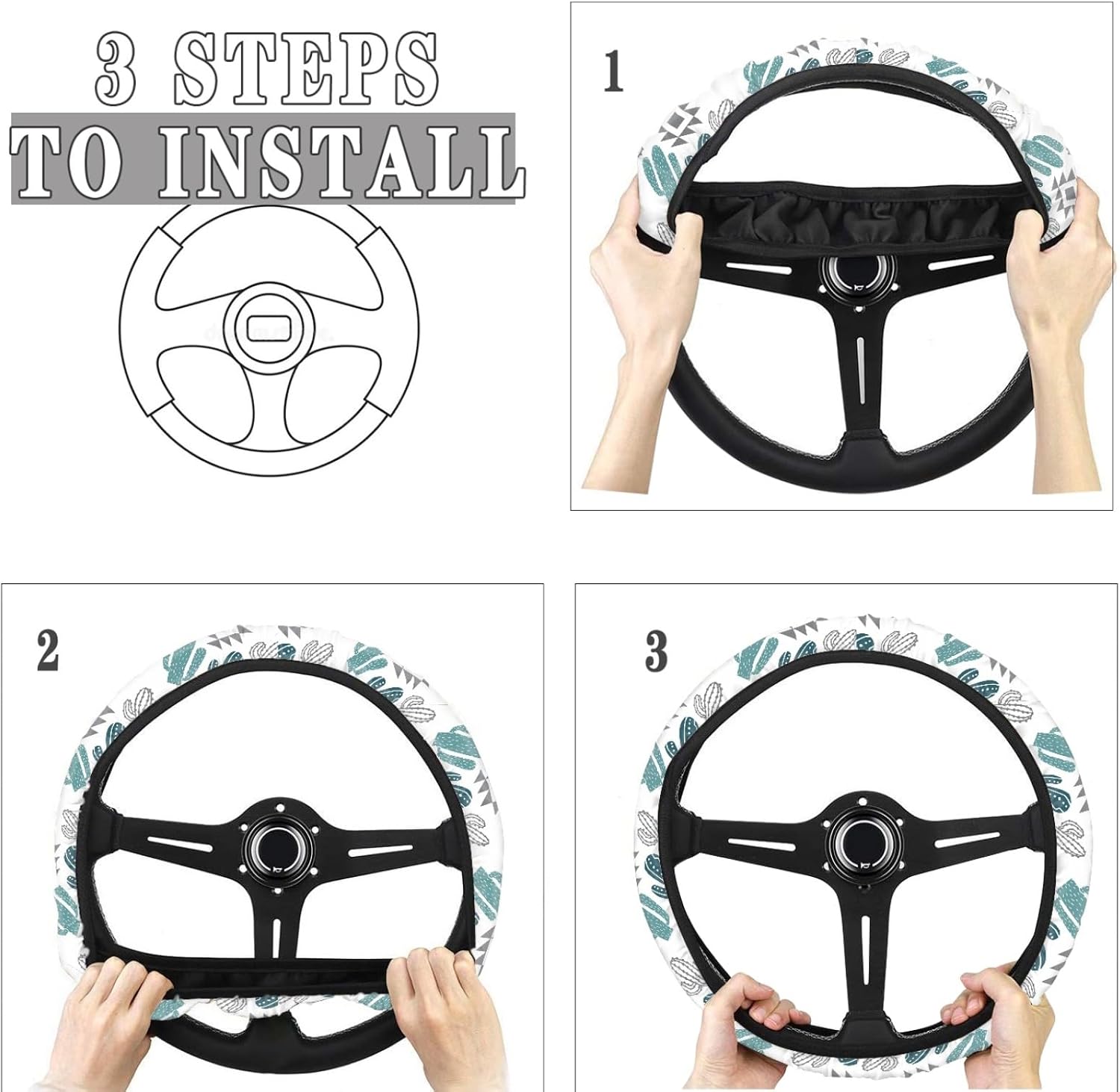 3 STEPS
TO INSTALL

1

2

3