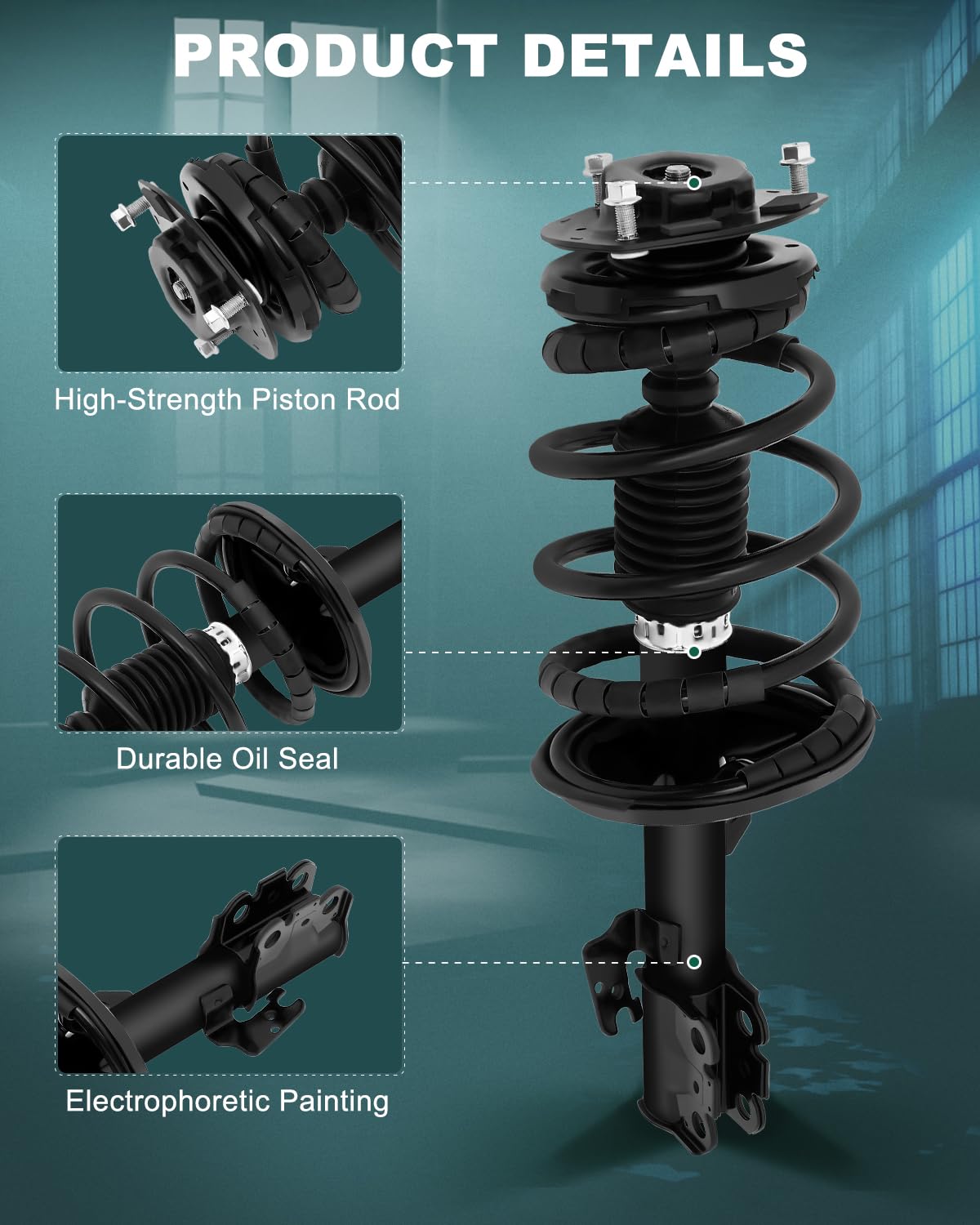 PRODUCT DETAILS

High-Strength Piston Rod

Durable Oil Seal

Electrophoretic Painting