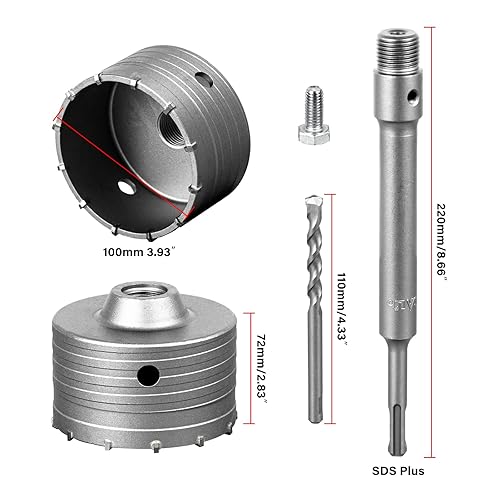 100mm 3.93"

72mm/2.83"

110mm/4.33"

220mm/8.66"

SDS Plus