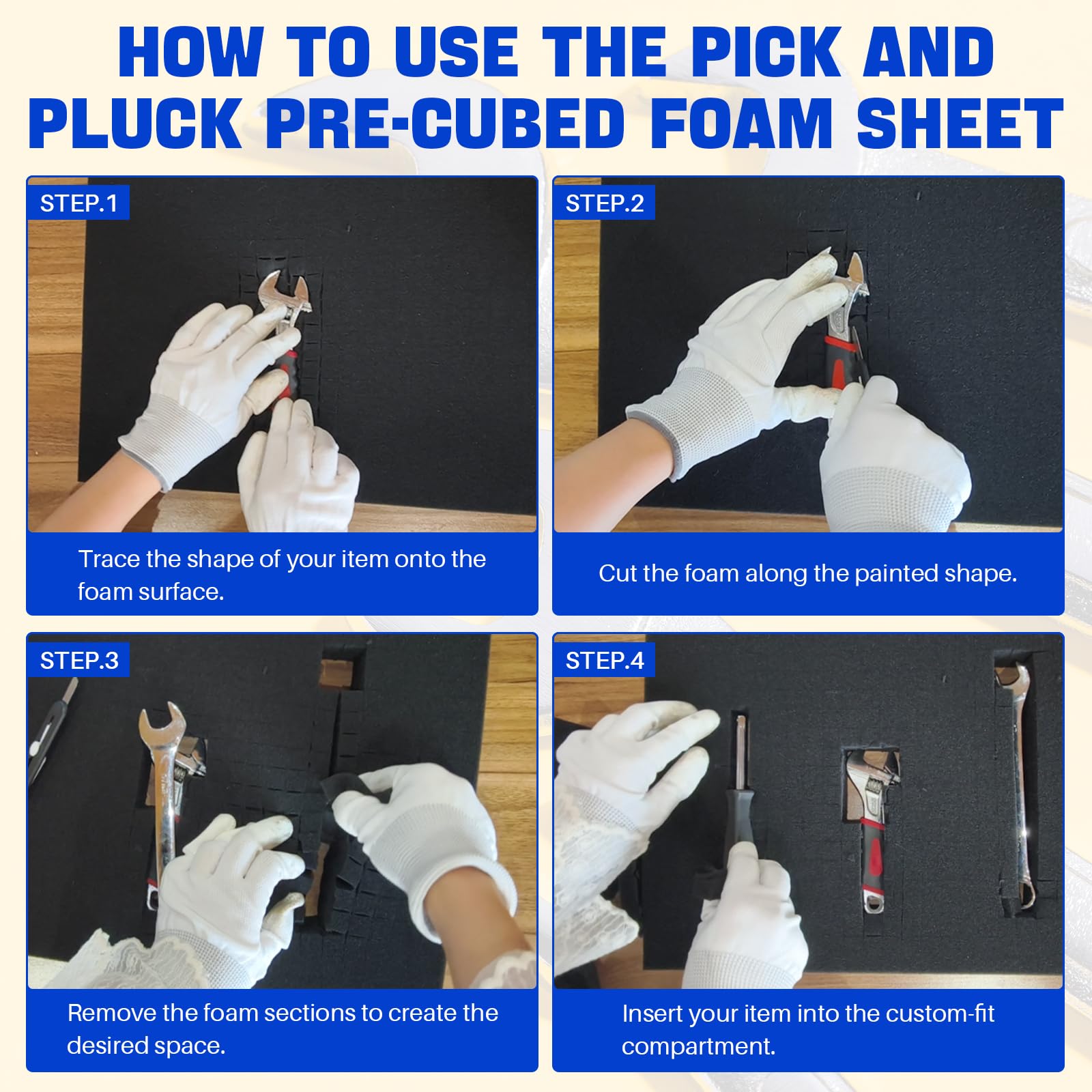 HOW TO USE THE PICK AND PLUCK PRE-CUBED FOAM SHEET

STEP.1

Trace the shape of your item onto the foam surface.

STEP.2

Cut the foam along the painted shape.

STEP.3

Remove the foam sections to create the desired space.

STEP.4

Insert your item into the custom-fit compartment.