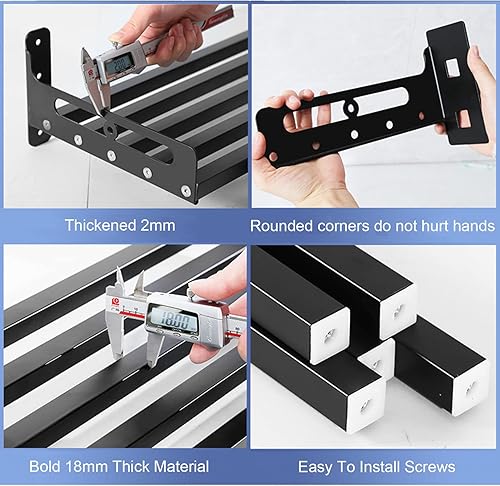 2.00

Thickened 2mm

Rounded corners do not hurt hands

18.00

Bold 18mm Thick Material

Easy To Install Screws