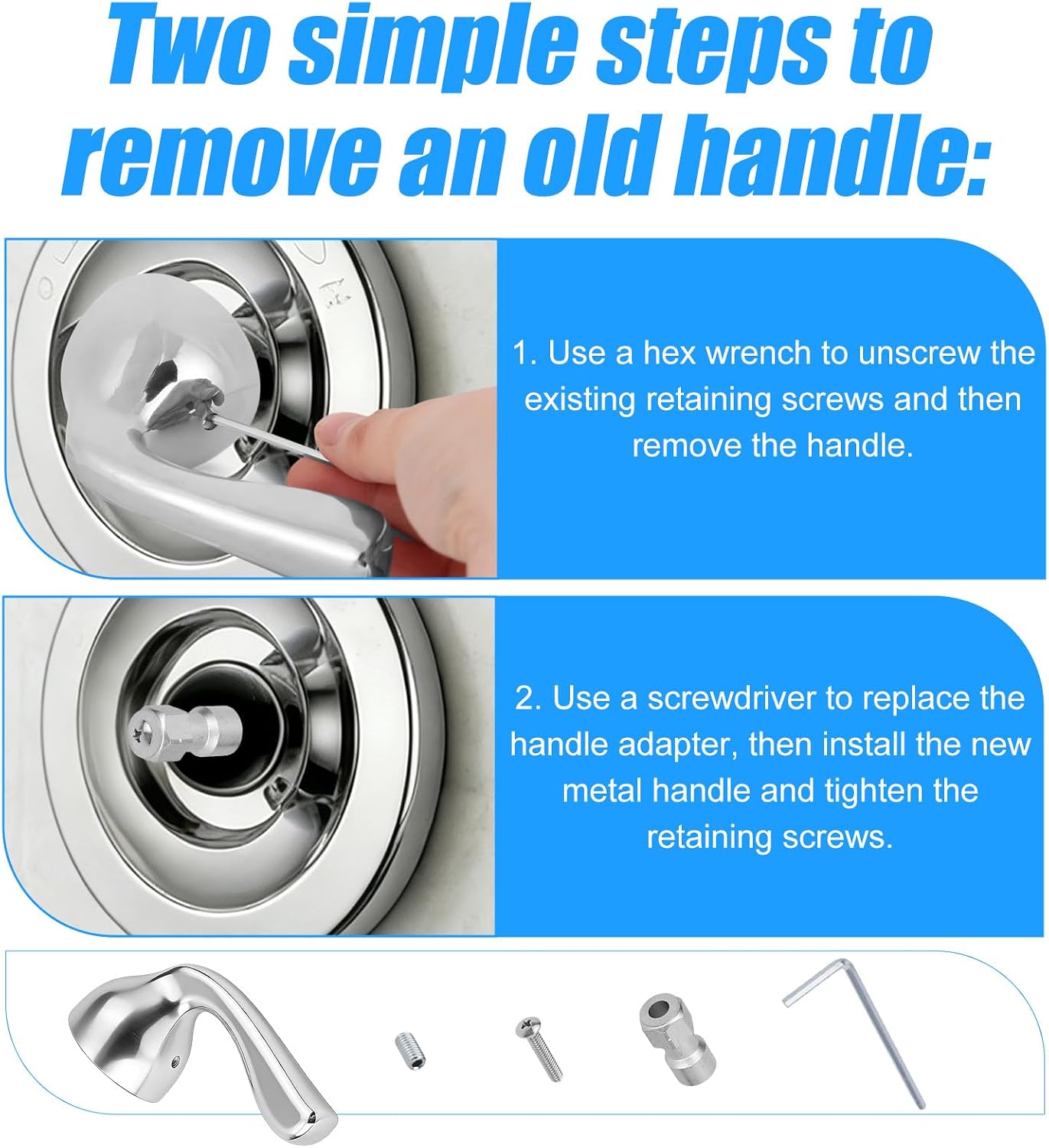 Two simple steps to remove an old handle:

1. Use a hex wrench to unscrew the existing retaining screws and then remove the handle.

2. Use a screwdriver to replace the handle adapter, then install the new metal handle and tighten the retaining screws.