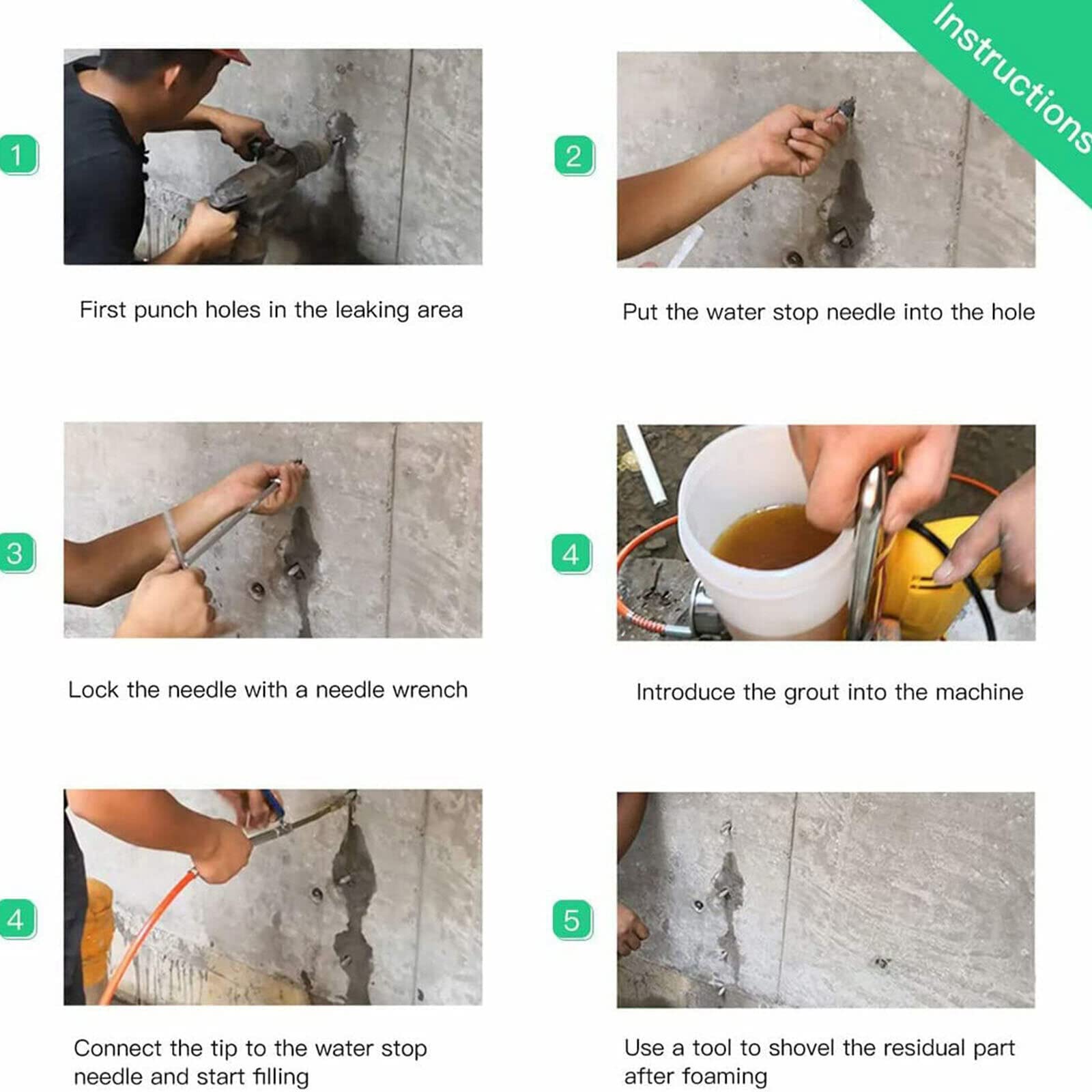 Instructions

1

First punch holes in the leaking area

2

Put the water stop needle into the hole

3

Lock the needle with a needle wrench

4

Introduce the grout into the machine

4

Connect the tip to the water stop needle and start filling

5

Use a tool to shovel the residual part after foaming