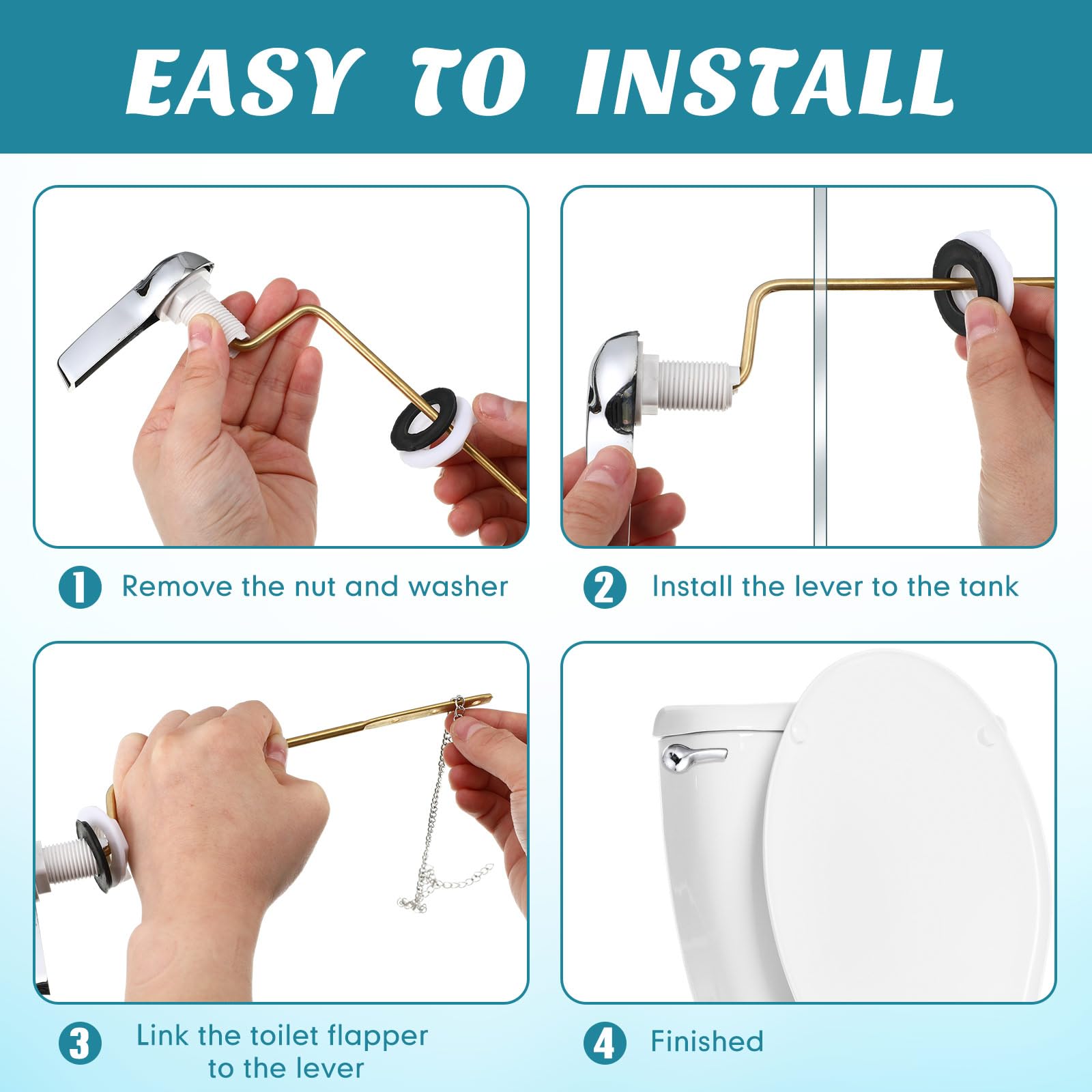 EASY TO INSTALL

1 Remove the nut and washer

2 Install the lever to the tank

3 Link the toilet flapper to the lever

4 Finished