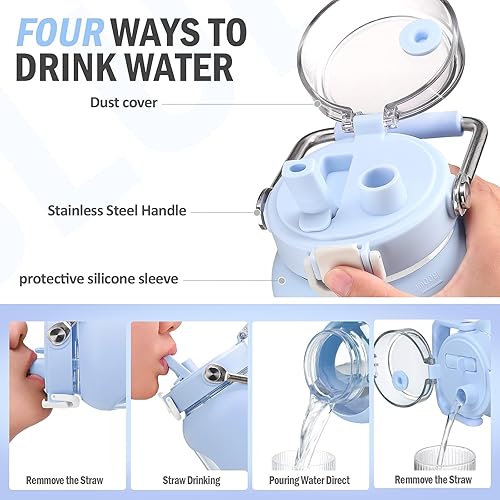 FOUR WAYS TO DRINK WATER

Dust cover

Stainless Steel Handle

protective silicone sleeve

Remmove the Straw

Straw Drinking

Pouring Water Direct

Remmove the Straw