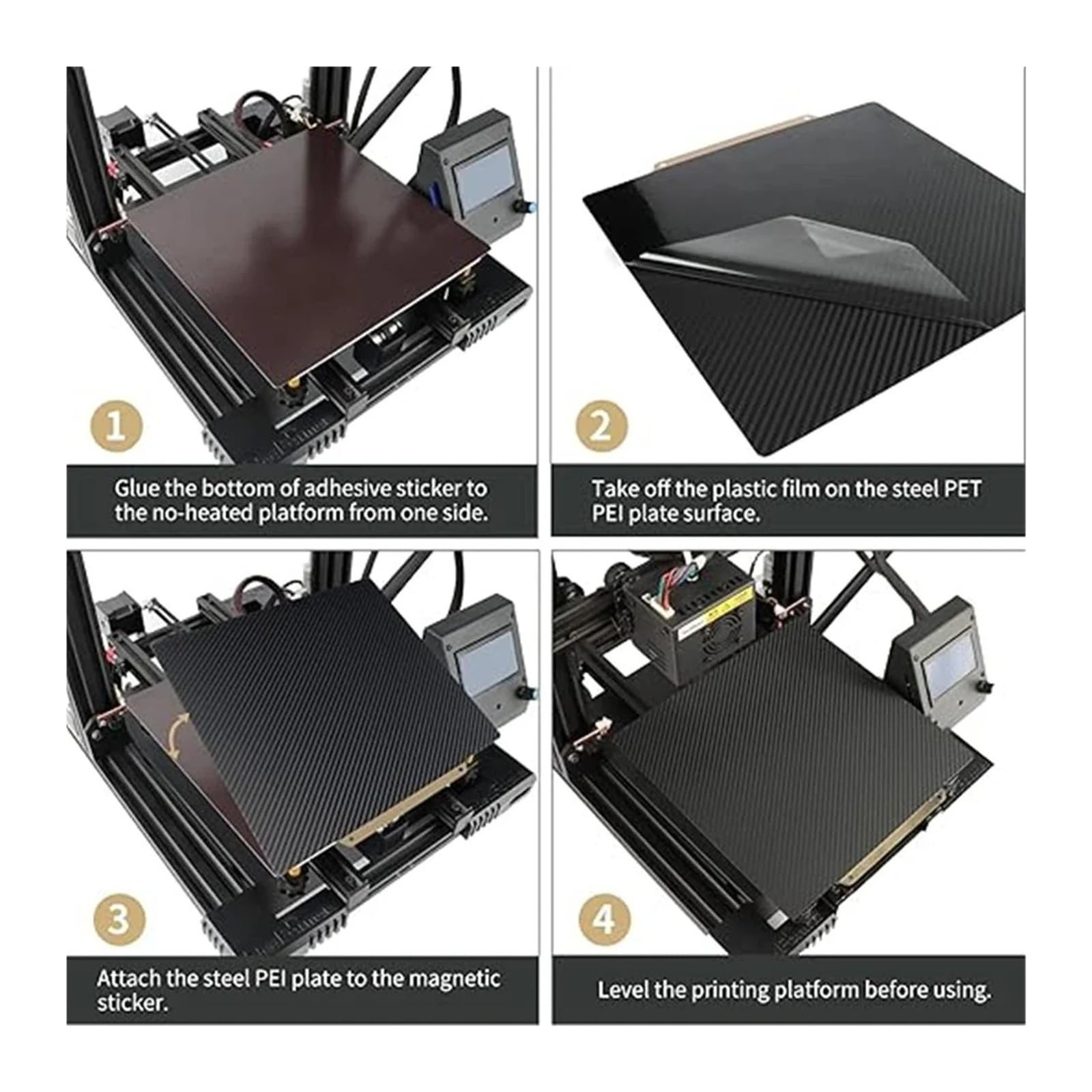 1

Glue the bottom of adhesive sticker to the no-heated platform from one side.

2

Take off the plastic film on the steel PET PEI plate surface.

3

Attach the steel PEI plate to the magnetic sticker.

4

Level the printing platform before using.