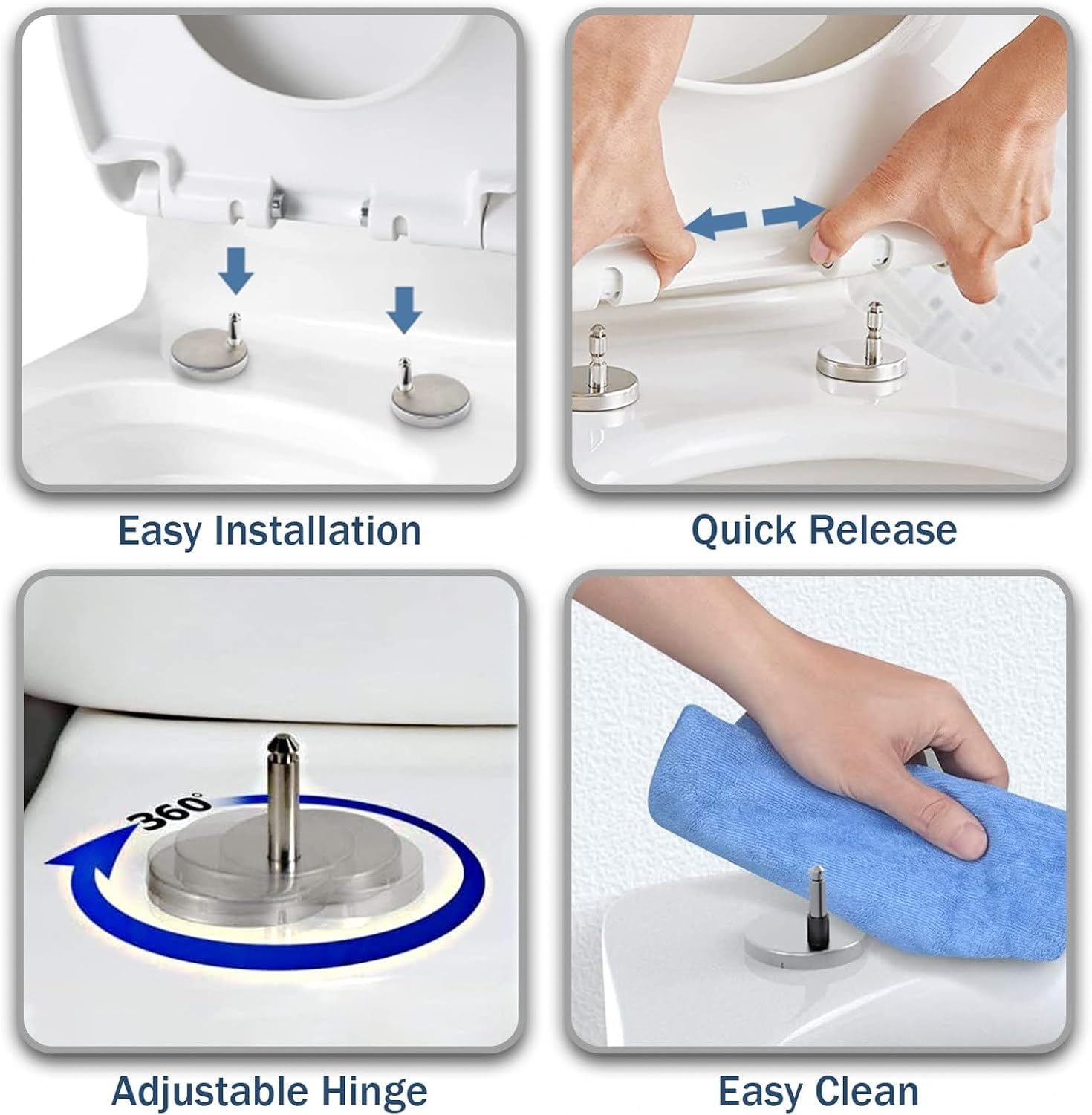 Easy Installation

Quick Release

360°

Adjustable Hinge

Easy Clean