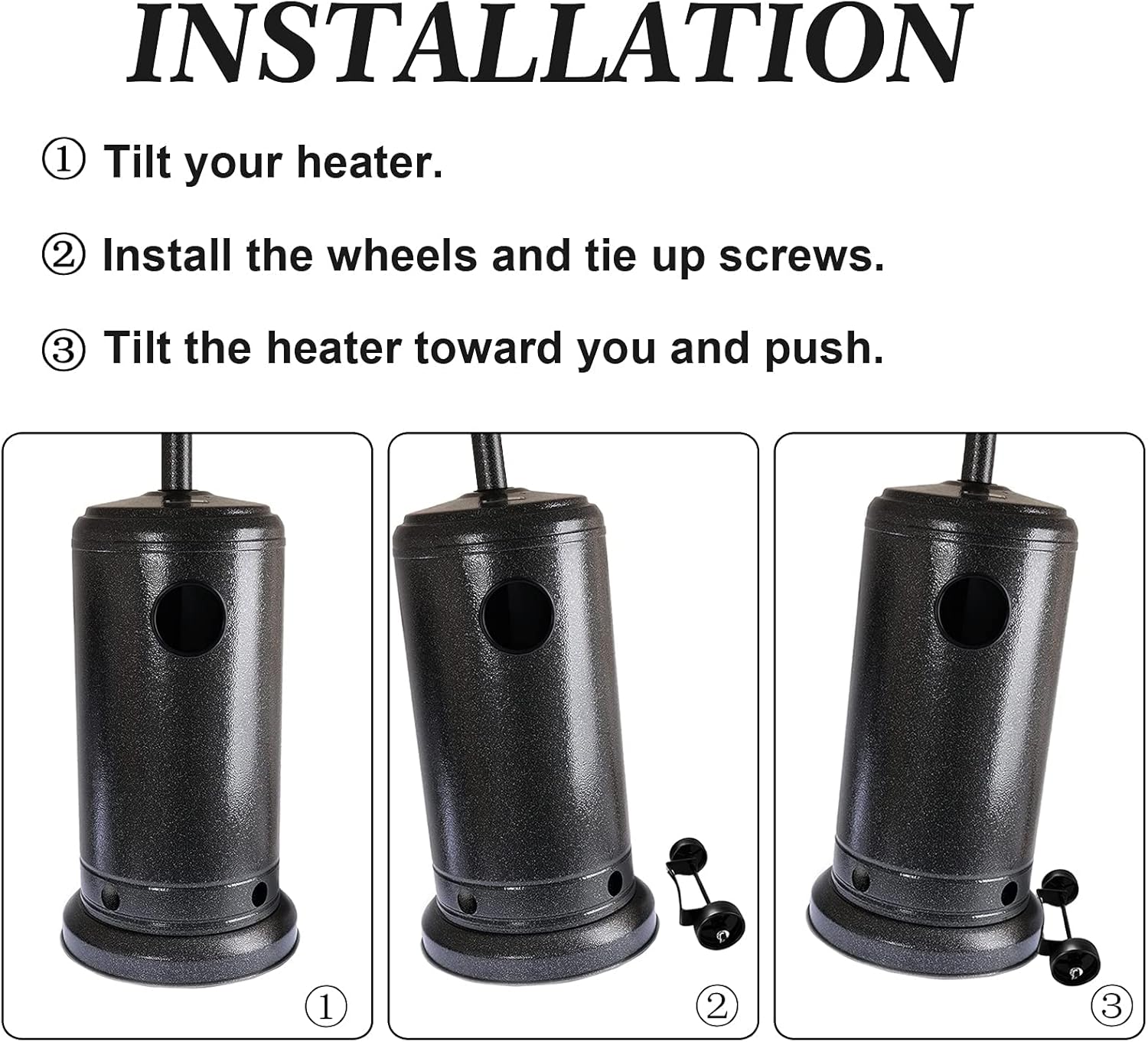 INSTALLATION

① Tilt your heater.

② Install the wheels and tie up screws.

③ Tilt the heater toward you and push.

①

②

③