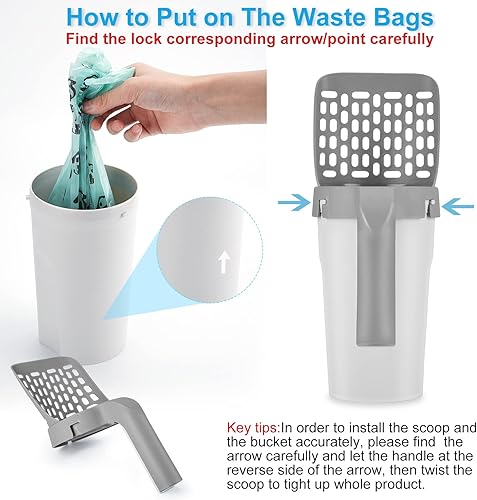 How to Put on The Waste Bags
Find the lock corresponding arrow/point carefully

Key tips:In order to install the scoop and the bucket accurately, please find the arrow carefully and let the handle at the reverse side of the arrow, then twist the scoop to tight up whole product.