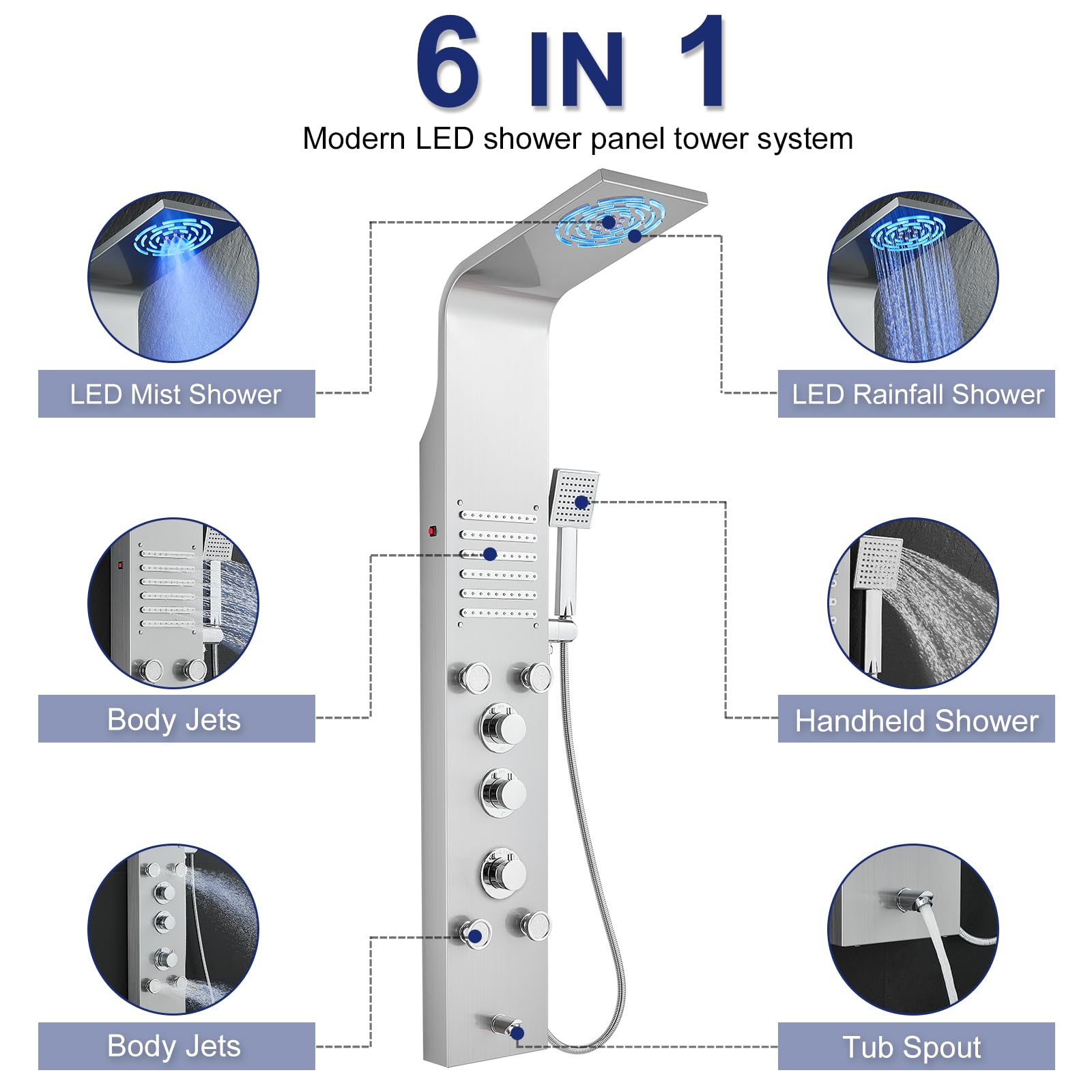 6 IN 1

Modern LED shower panel tower system

LED Mist Shower

LED Rainfall Shower

Body Jets

Handheld Shower

Body Jets

Tub Spout