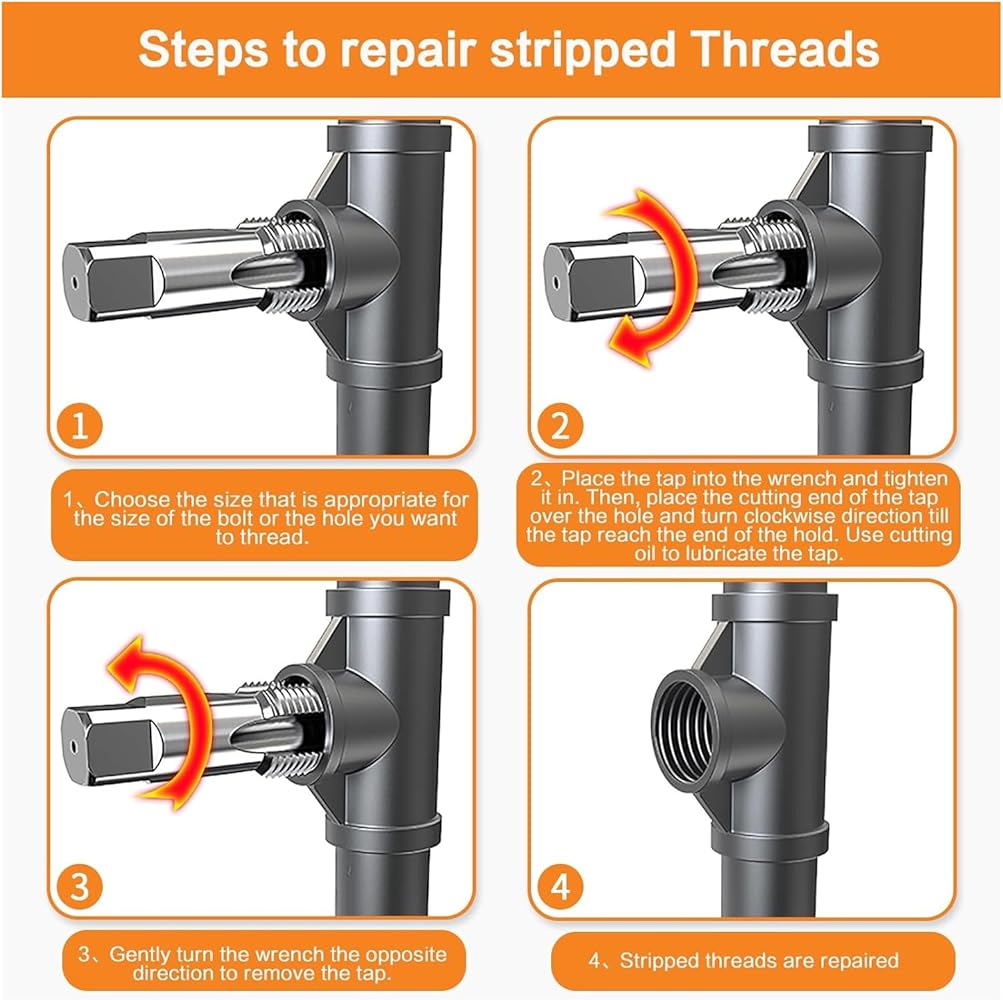 Steps to repair stripped Threads

1

1、Choose the size that is appropriate for the size of the bolt or the hole you want to thread.

2

2、Place the tap into the wrench and tighten it in. Then, place the cutting end of the tap over the hole and turn clockwise direction till the tap reach the end of the hold. Use cutting oil to lubricate the tap.

3

3、Gently turn the wrench the opposite direction to remove the tap.

4

4、Stripped threads are repaired