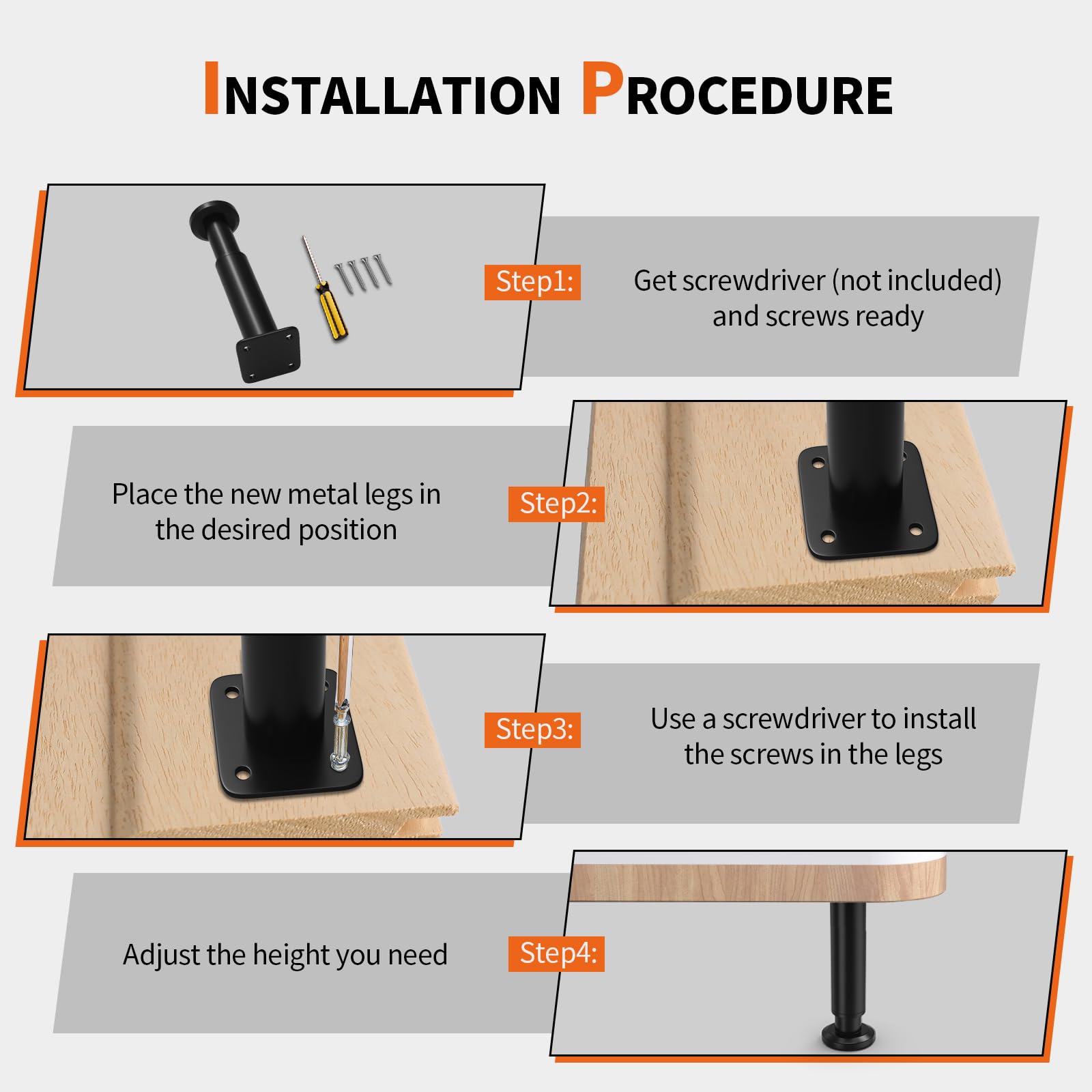 INSTALLATION PROCEDURE

Step1: Get screwdriver (not included) and screws ready

Place the new metal legs in the desired position Step2:

Step3: Use a screwdriver to install the screws in the legs

Adjust the height you need Step4: