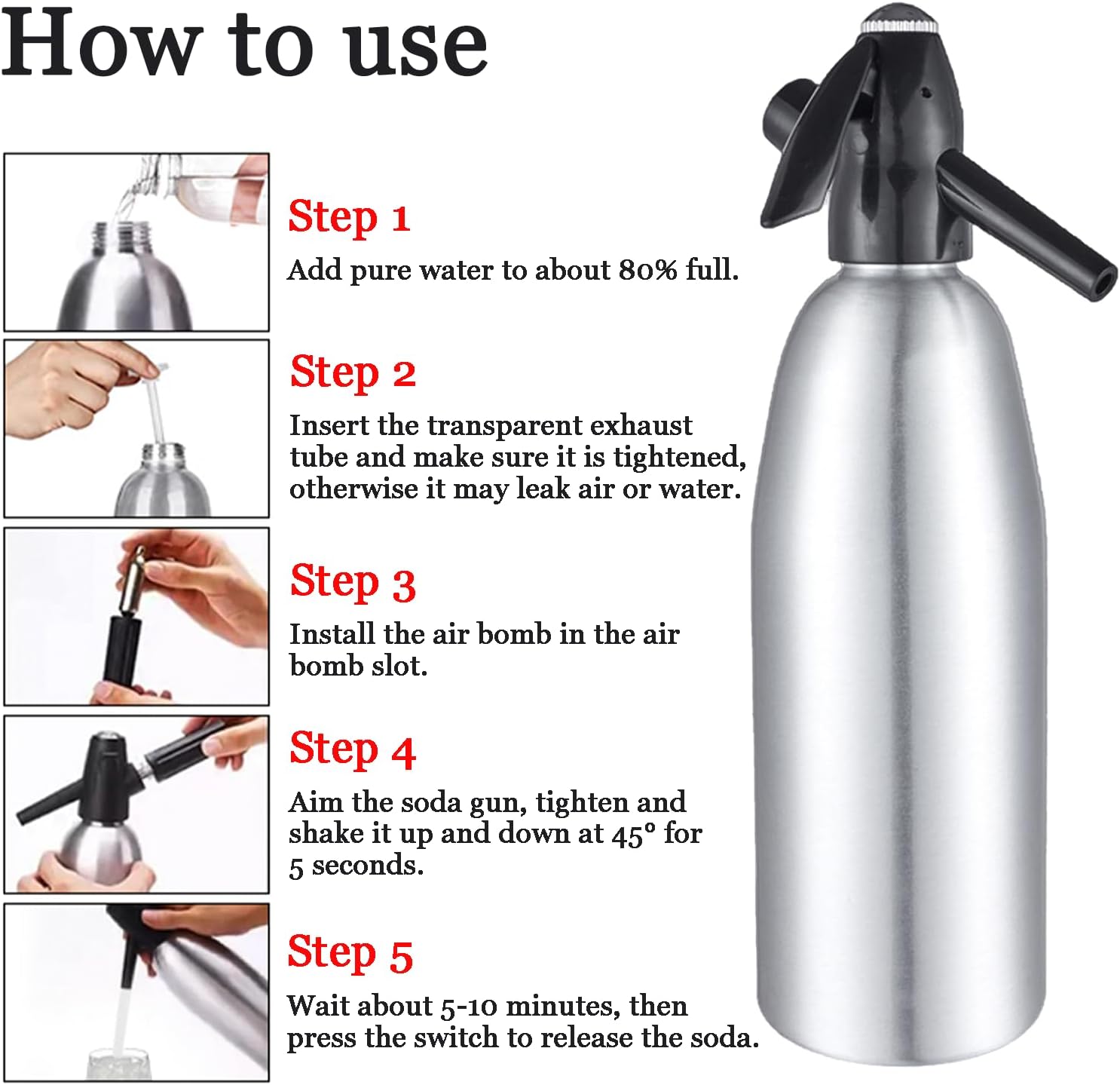 How to use

Step 1

Add pure water to about 80% full.

Step 2

Insert the transparent exhaust tube and make sure it is tightened, otherwise it may leak air or water.

Step 3

Install the air bomb in the air bomb slot.

Step 4

Aim the soda gun, tighten and shake it up and down at 45° for 5 seconds.

Step 5

Wait about 5-10 minutes, then press the switch to release the soda.