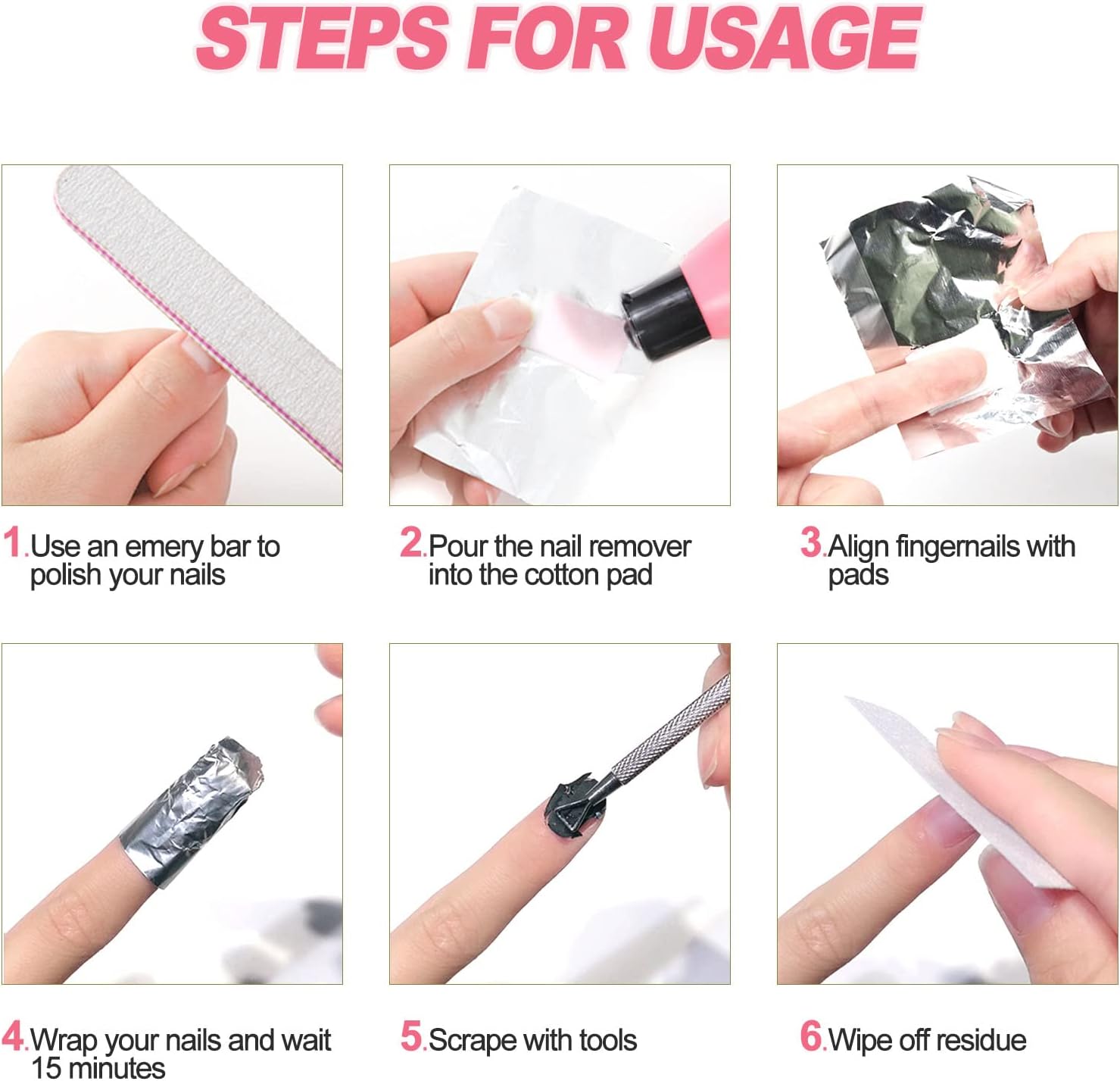 STEPS FOR USAGE

1.Use an emery bar to polish your nails

2.Pour the nail remover into the cotton pad

3.Align fingernails with pads

4.Wrap your nails and wait 15 minutes

5.Scrape with tools

6.Wipe off residue