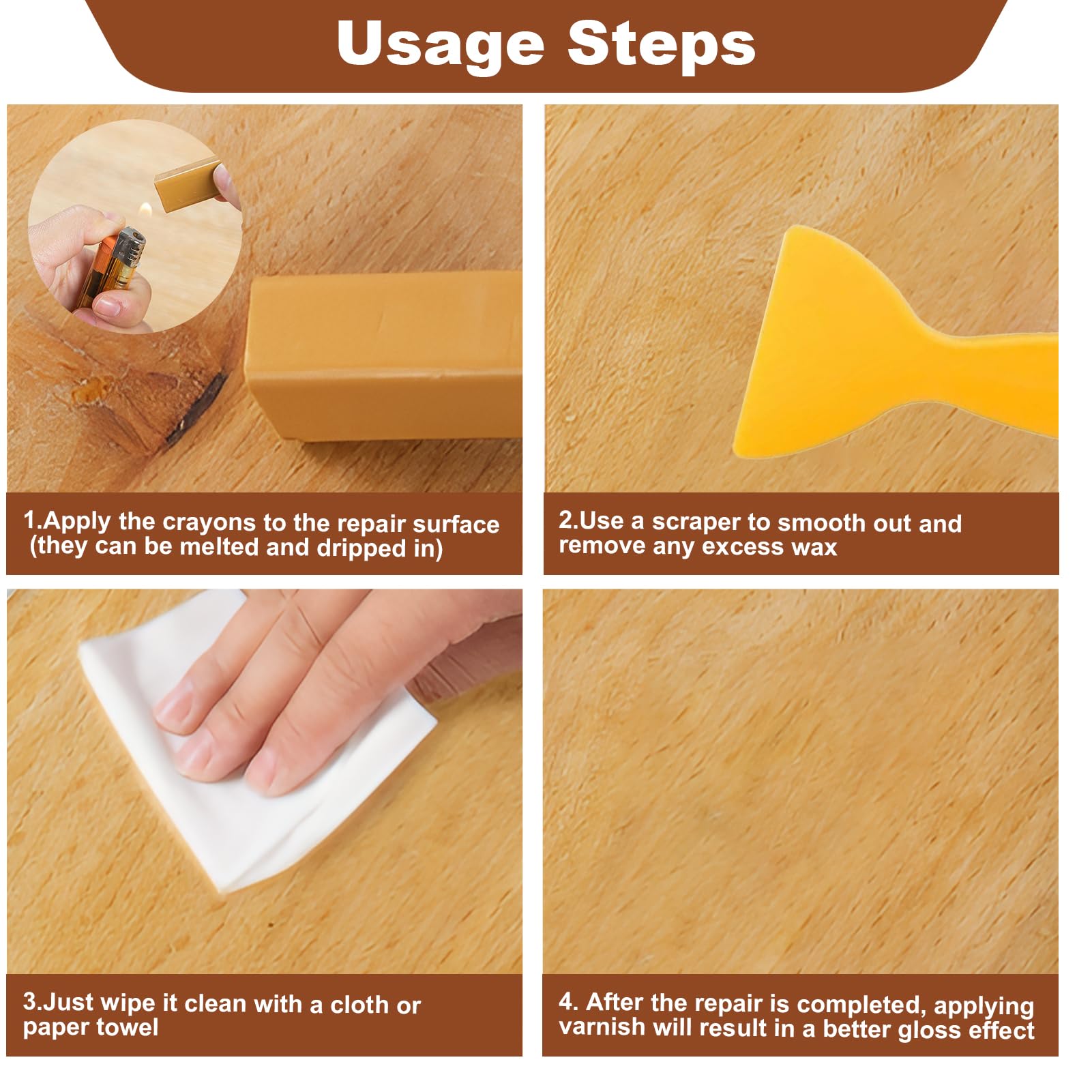 Usage Steps

1.Apply the crayons to the repair surface (they can be melted and dripped in)

2.Use a scraper to smooth out and remove any excess wax

3.Just wipe it clean with a cloth or paper towel

4. After the repair is completed, applying varnish will result in a better gloss effect