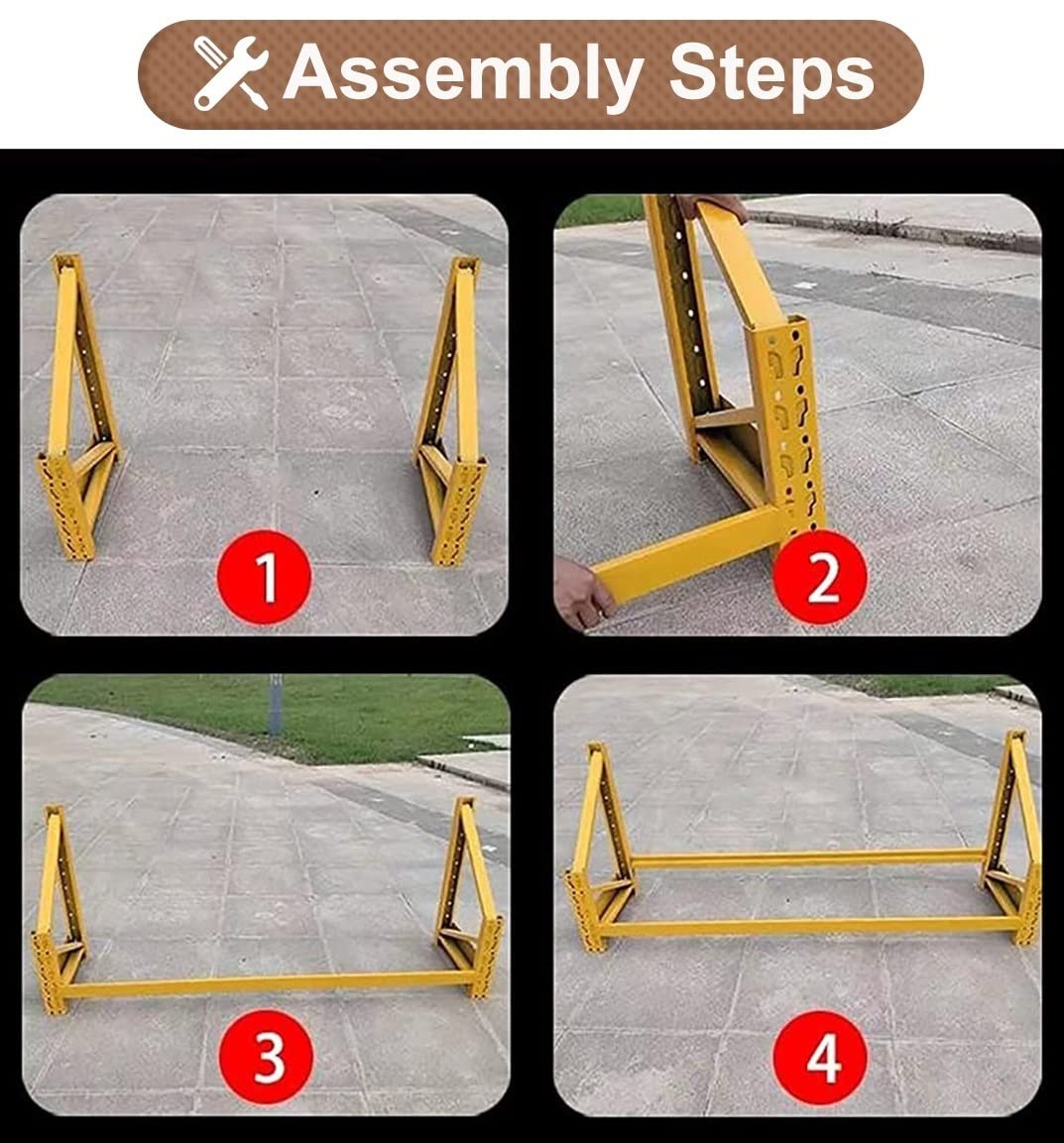 Assembly Steps

1

2

3

4