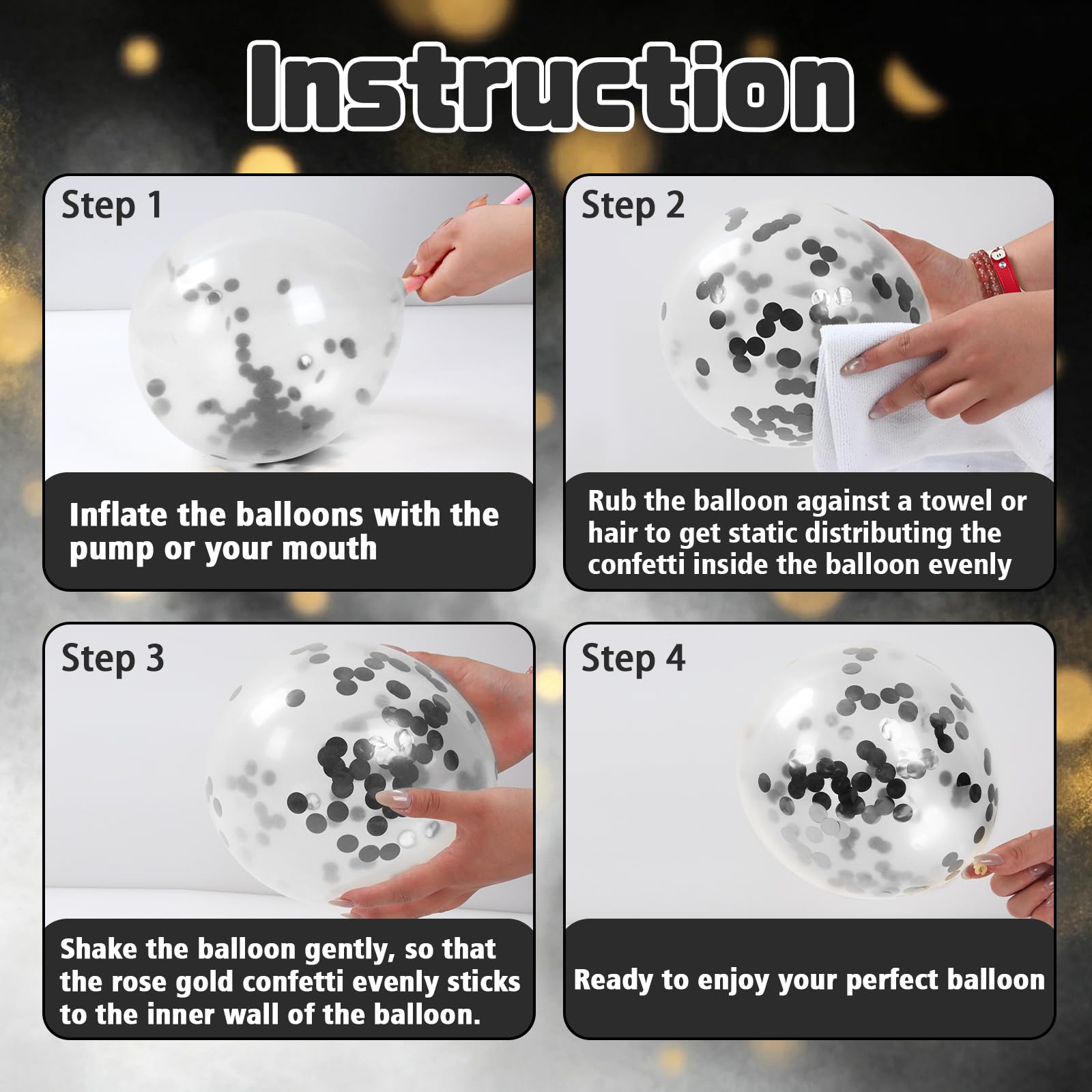 Instruction

Step 1

Inflate the balloons with the pump or your mouth

Step 2

Rub the balloon against a towel or hair to get static distributing the confetti inside the balloon evenly

Step 3

Shake the balloon gently, so that the rose gold confetti evenly sticks to the inner wall of the balloon.

Step 4

Ready to enjoy your perfect balloon