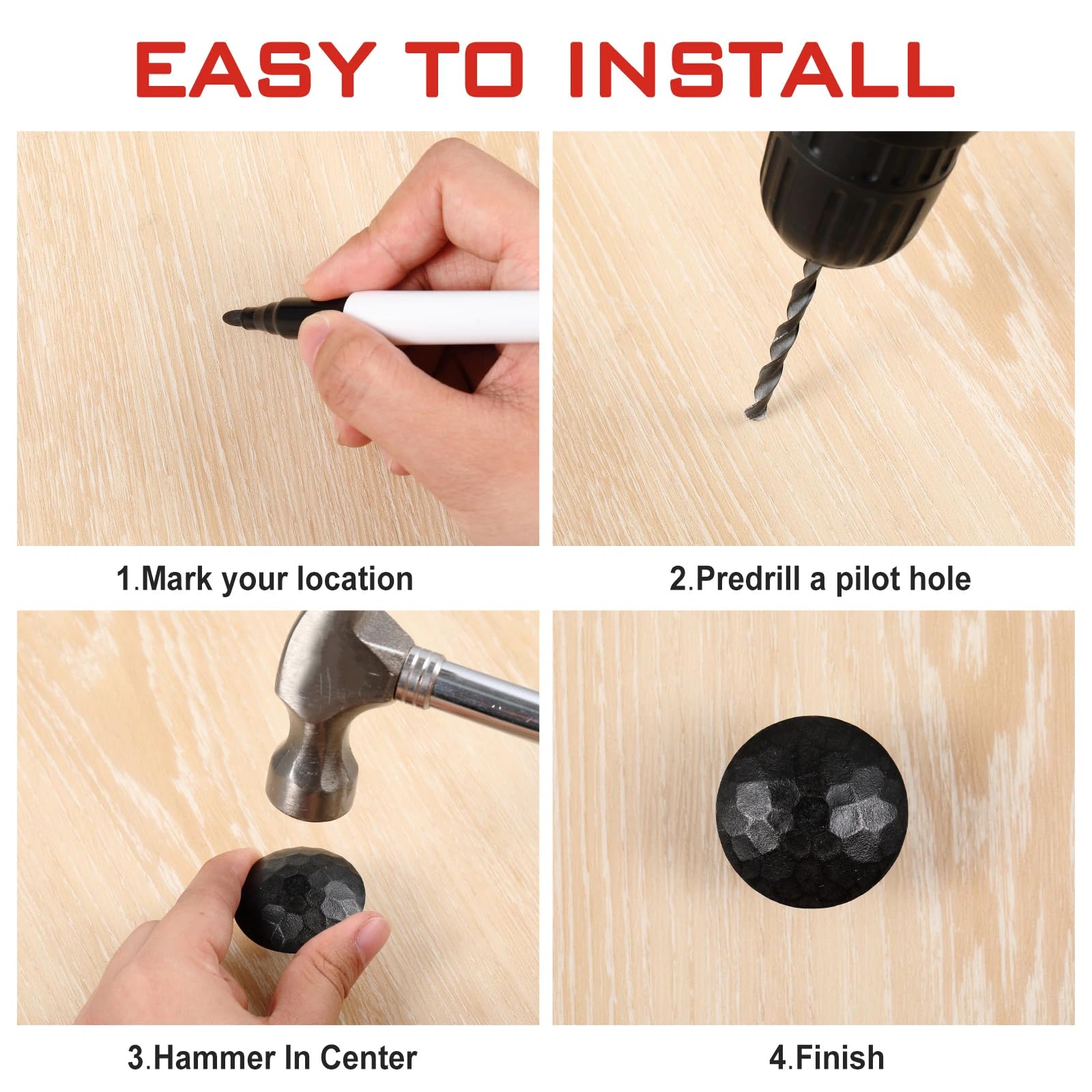 EASY TO INSTALL

1.Mark your location

2.Predrill a pilot hole

3.Hammer In Center

4.Finish