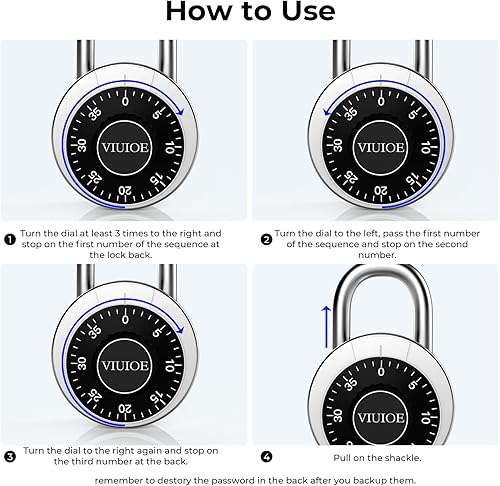 How to Use

0
5
10
15
20
25
30
35
VIUIOE

❶ Turn the dial at least 3 times to the right and stop on the first number of the sequence at the lock back.

0
5
10
15
20
25
30
35
VIUIOE

❷ Turn the dial to the left, pass the first number of the sequence and stop on the second number.

0
5
10
15
20
25
30
35
VIUIOE

❸ Turn the dial to the right again and stop on the third number at the back.

0
5
10
30
35
VIUIOE

❹ Pull on the shackle.

remember to destory the password in the back after you backup them.