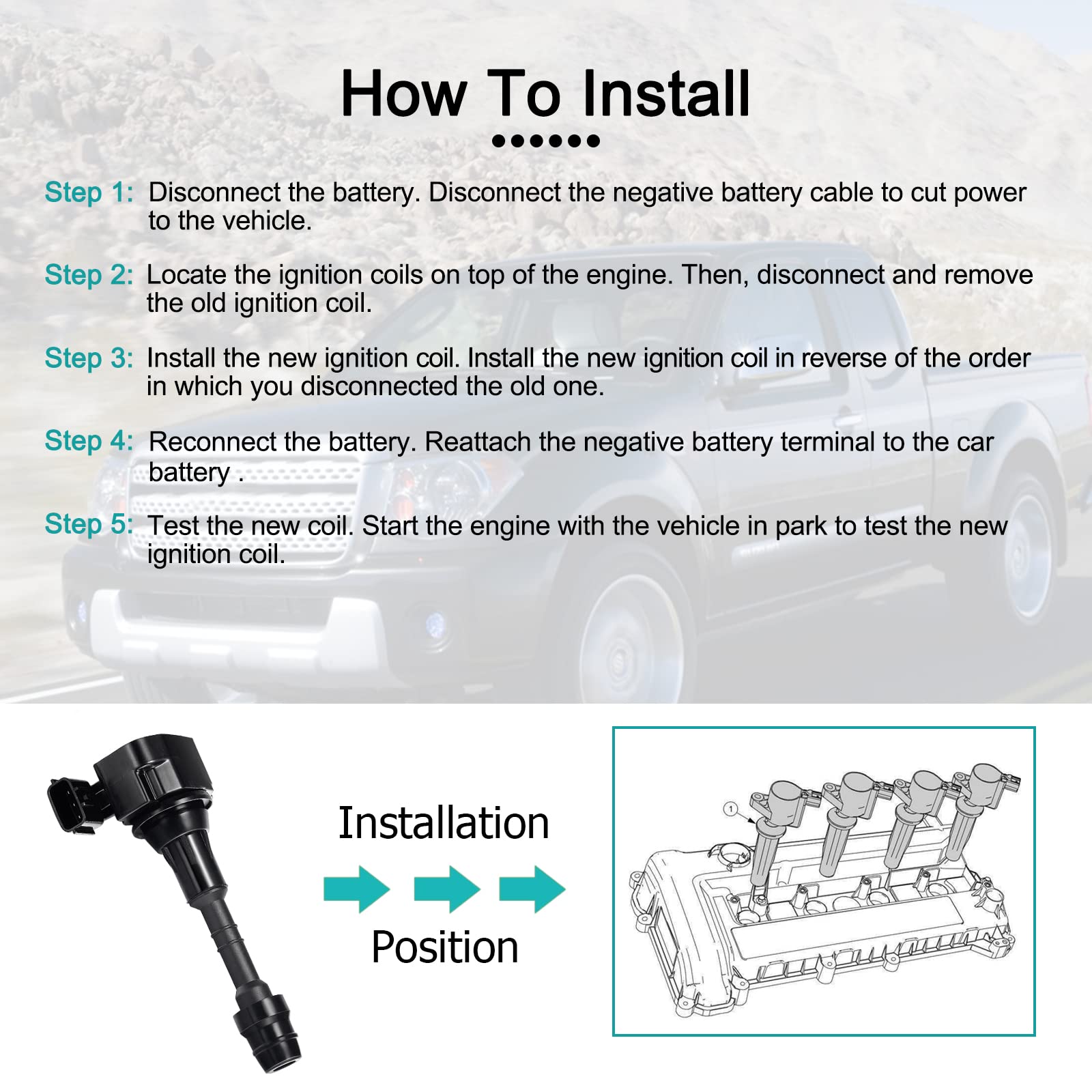 How To Install

Step 1: Disconnect the battery. Disconnect the negative battery cable to cut power to the vehicle.

Step 2: Locate the ignition coils on top of the engine. Then, disconnect and remove the old ignition coil.

Step 3: Install the new ignition coil. Install the new ignition coil in reverse of the order in which you disconnected the old one.

Step 4: Reconnect the battery. Reattach the negative battery terminal to the car battery .

Step 5: Test the new coil. Start the engine with the vehicle in park to test the new ignition coil.

Installation

Position

1