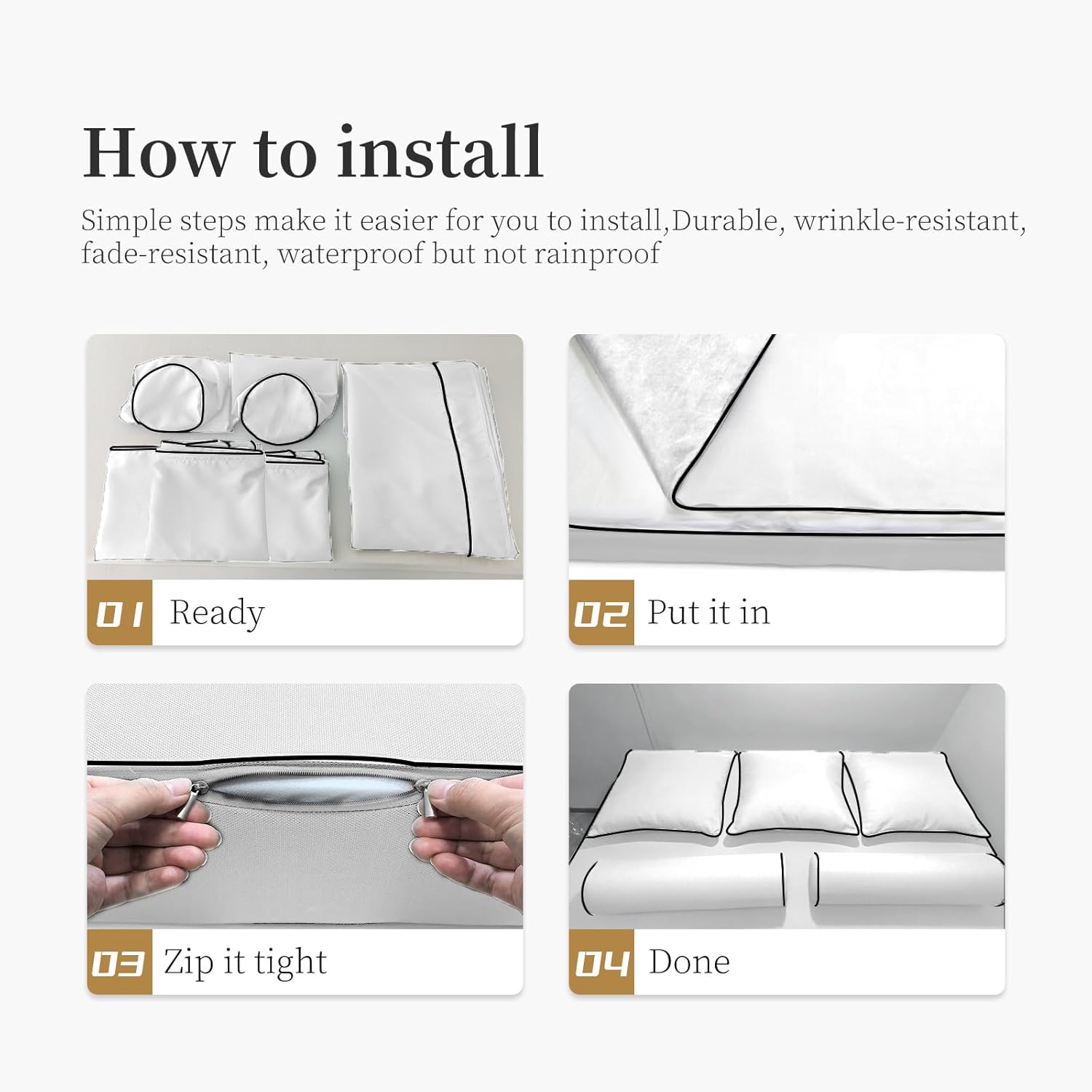 How to install

Simple steps make it easier for you to install,Durable, wrinkle-resistant, fade-resistant, waterproof but not rainproof

01 Ready

02 Put it in

03 Zip it tight

04 Done