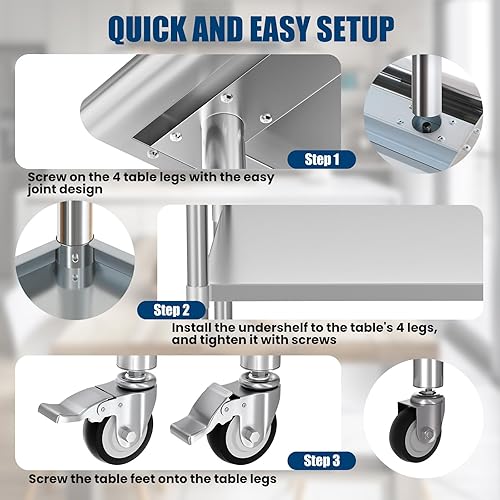 QUICK AND EASY SETUP

Step 1

Screw on the 4 table legs with the easy joint design

Step 2

Install the undershelf to the table's 4 legs, and tighten it with screws

Step 3

Screw the table feet onto the table legs