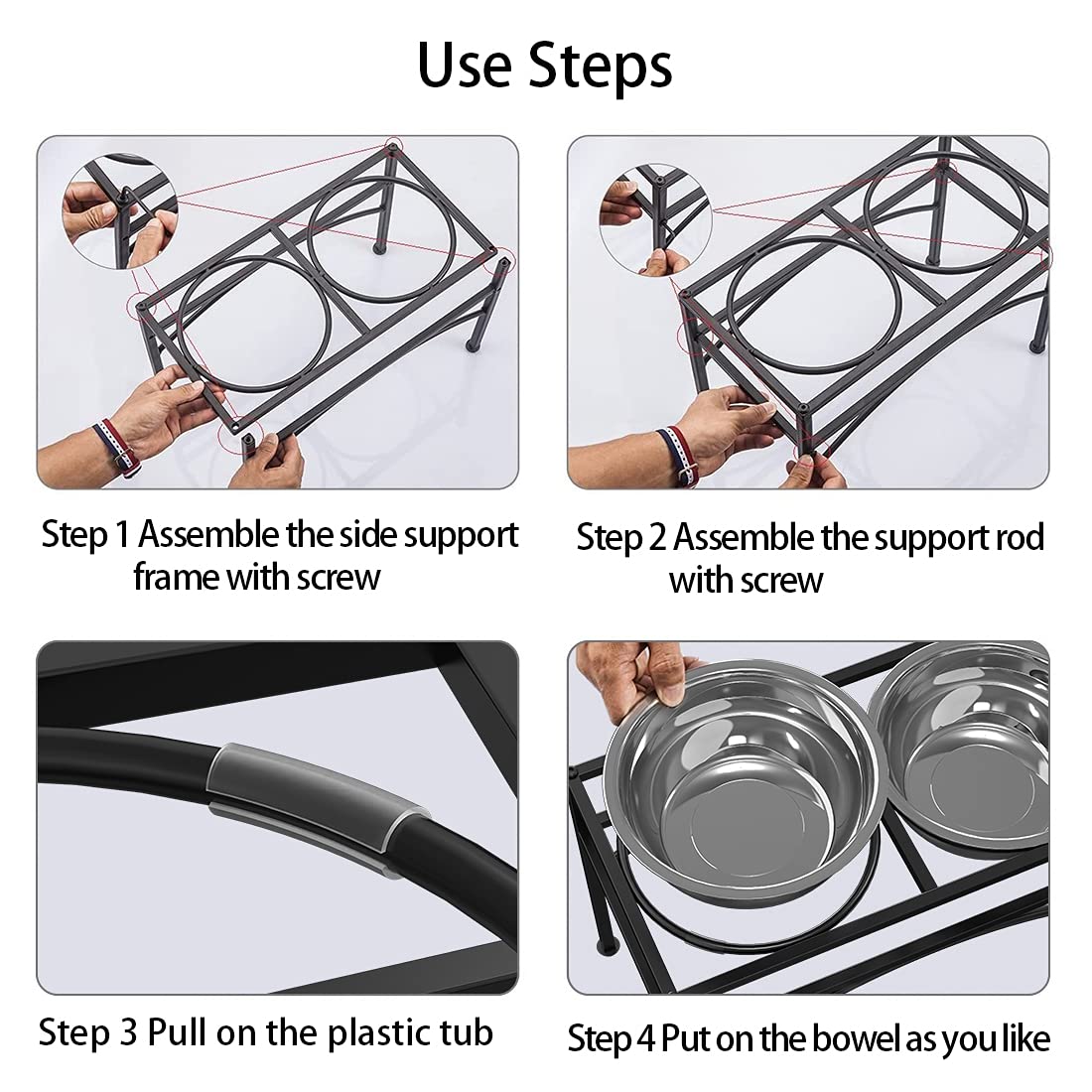 Use Steps

Step 1 Assemble the side support frame with screw

Step 2 Assemble the support rod with screw

Step 3 Pull on the plastic tub

Step 4 Put on the bowel as you like