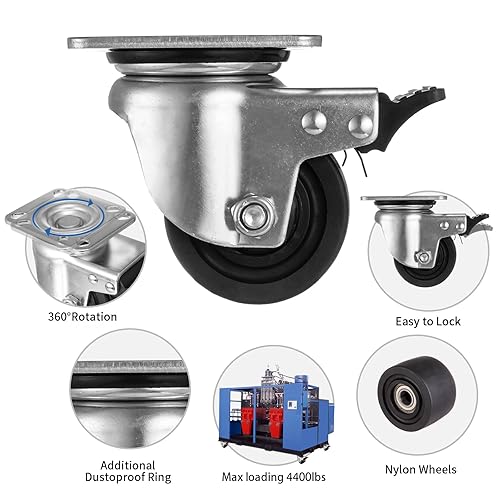 360°Rotation

Easy to Lock

Additional Dustoproof Ring

Max loading 4400lbs

Nylon Wheels