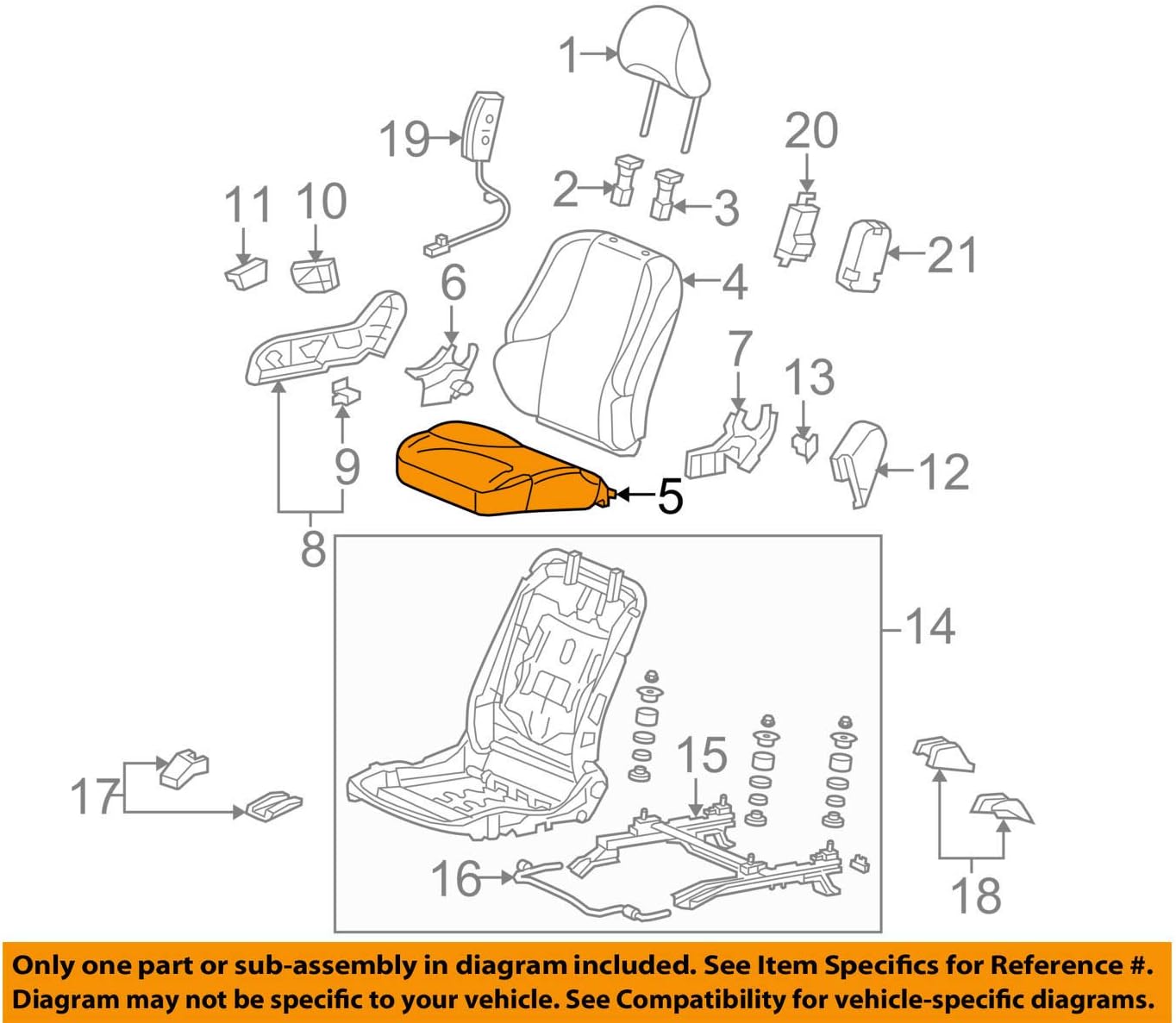 1
19
20
2
3
11
10
21
6
4
7
13
9
12
5
8
14
15
17
16
18

Only one part or sub-assembly in diagram included. See Item Specifics for Reference #.
Diagram may not be specific to your vehicle. See Compatibility for vehicle-specific diagrams.