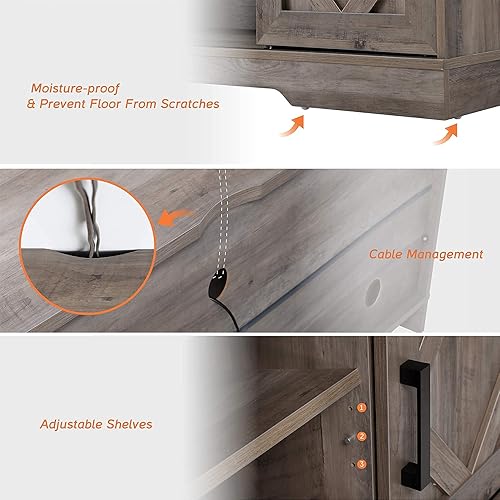 Moisture-proof
& Prevent Floor From Scratches

Cable Management

Adjustable Shelves

1
2
3