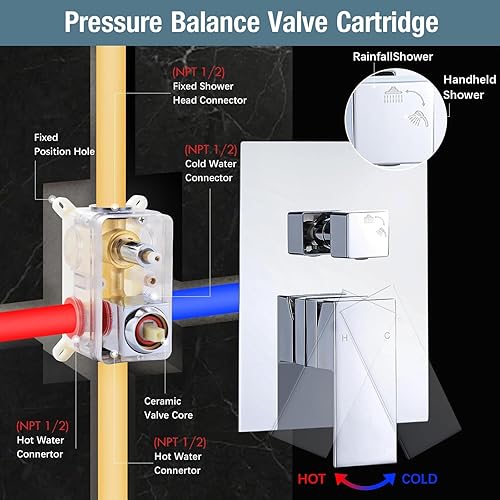 Pressure Balance Valve Cartridge

RainfallShower

Handheld Shower

(NPT 1/2)
Fixed Shower Head Connector

Fixed Position Hole

(NPT 1/2)
Cold Water Connector

H C

Ceramic Valve Core

(NPT 1/2)
Hot Water Connertor

(NPT 1/2)
Hot Water Connertor

HOT COLD