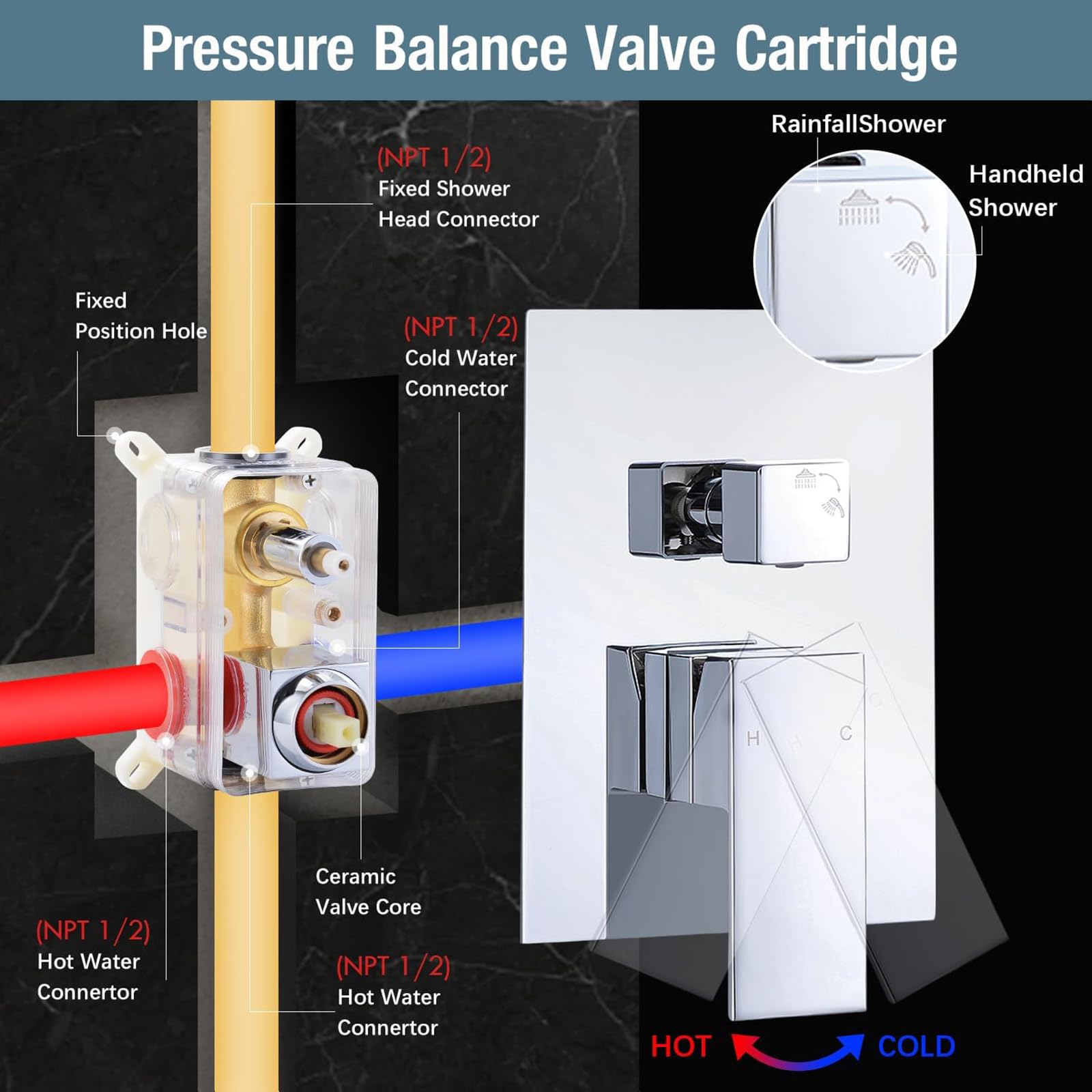 Pressure Balance Valve Cartridge

RainfallShower

Handheld Shower

(NPT 1/2)
Fixed Shower Head Connector

Fixed Position Hole

(NPT 1/2)
Cold Water Connector

H H C C

Ceramic Valve Core

(NPT 1/2)
Hot Water Connertor

(NPT 1/2)
Hot Water Connertor

HOT COLD