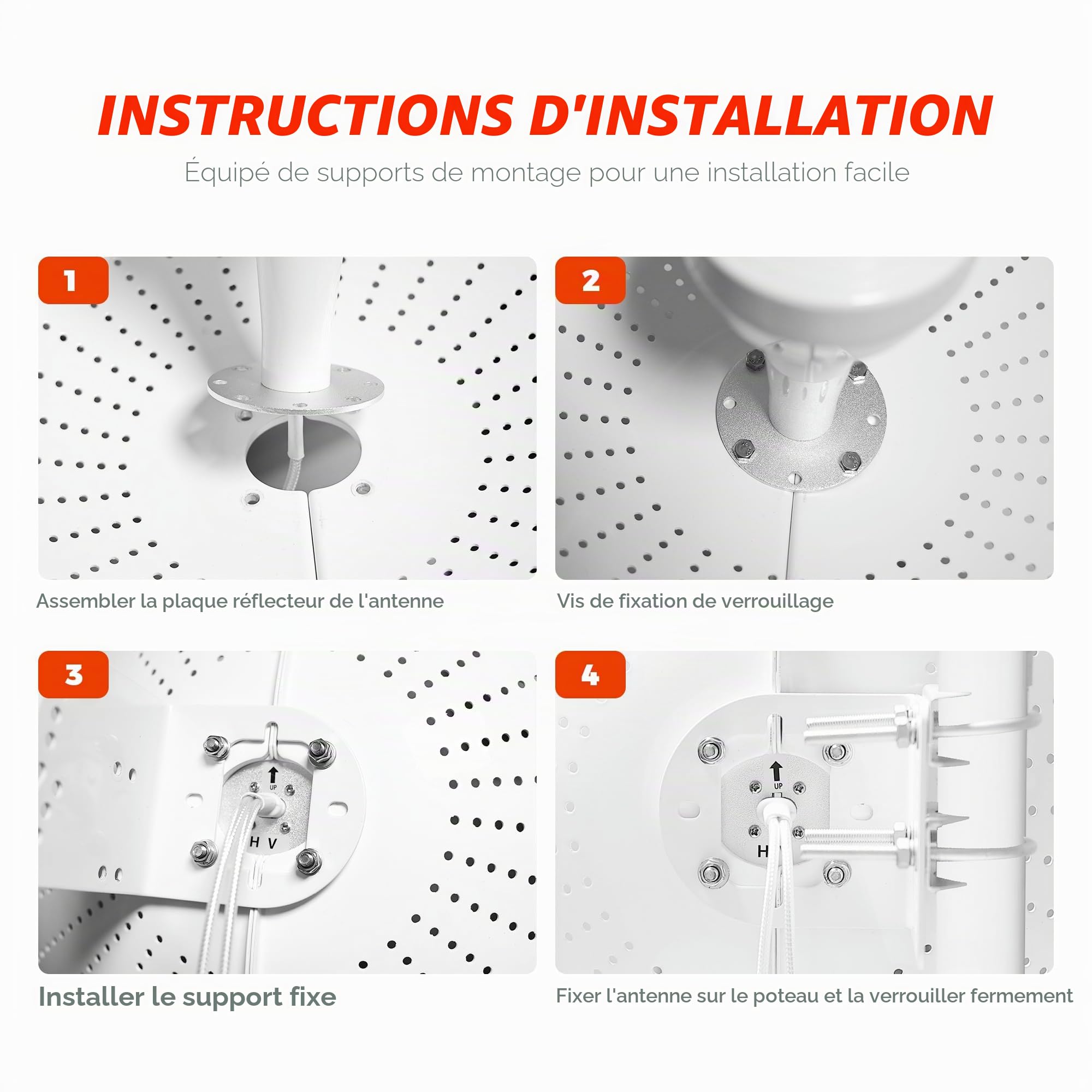 INSTRUCTIONS D'INSTALLATION

Équipé de supports de montage pour une installation facile

1

Assembler la plaque réflecteur de l'antenne

2

Vis de fixation de verrouillage

3

UP

H V

Installer le support fixe

4

UP

H

Fixer l'antenne sur le poteau et la verrouiller fermement