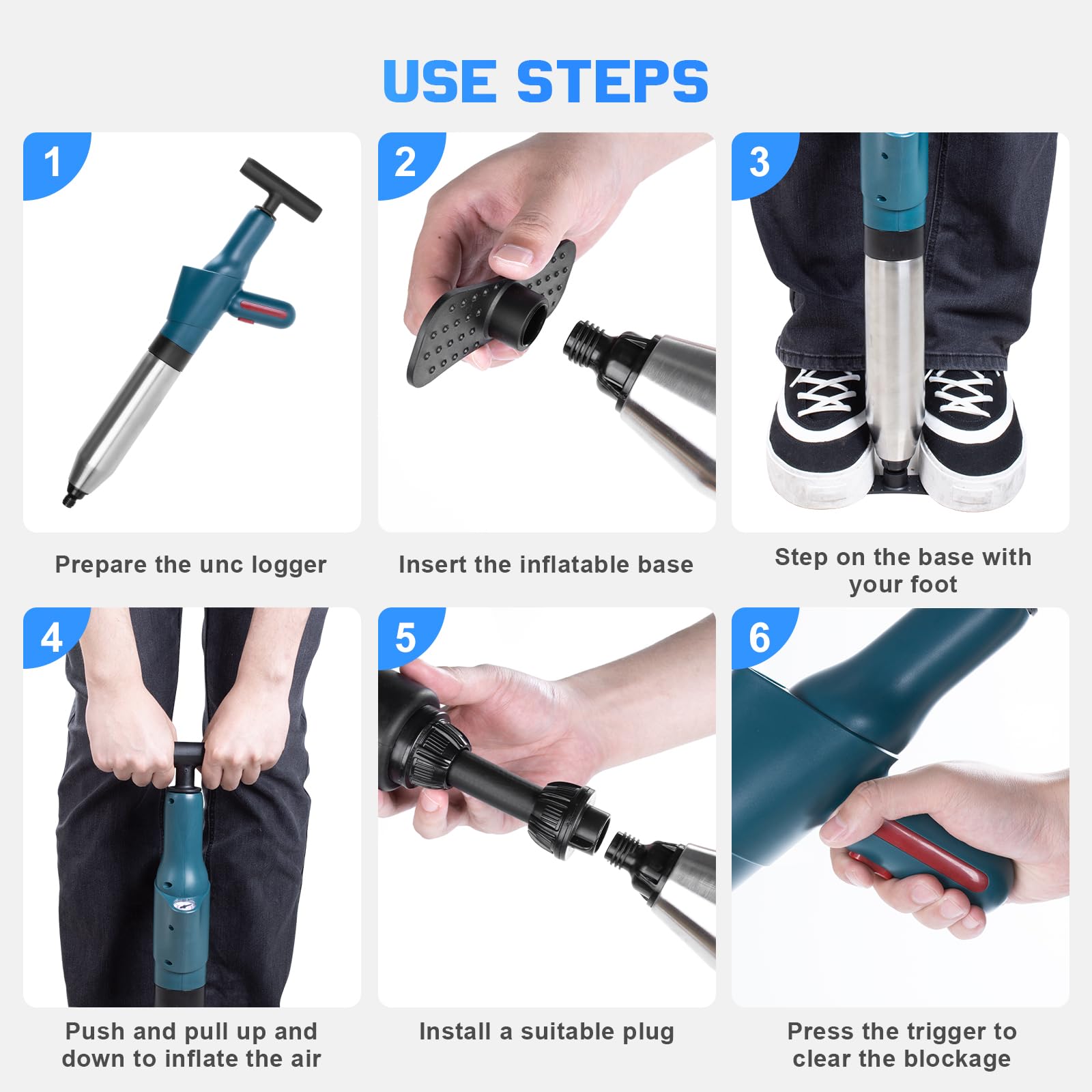 USE STEPS

1

Prepare the unc logger

2

Insert the inflatable base

3

Step on the base with your foot

4

Push and pull up and down to inflate the air

5

Install a suitable plug

6

Press the trigger to clear the blockage