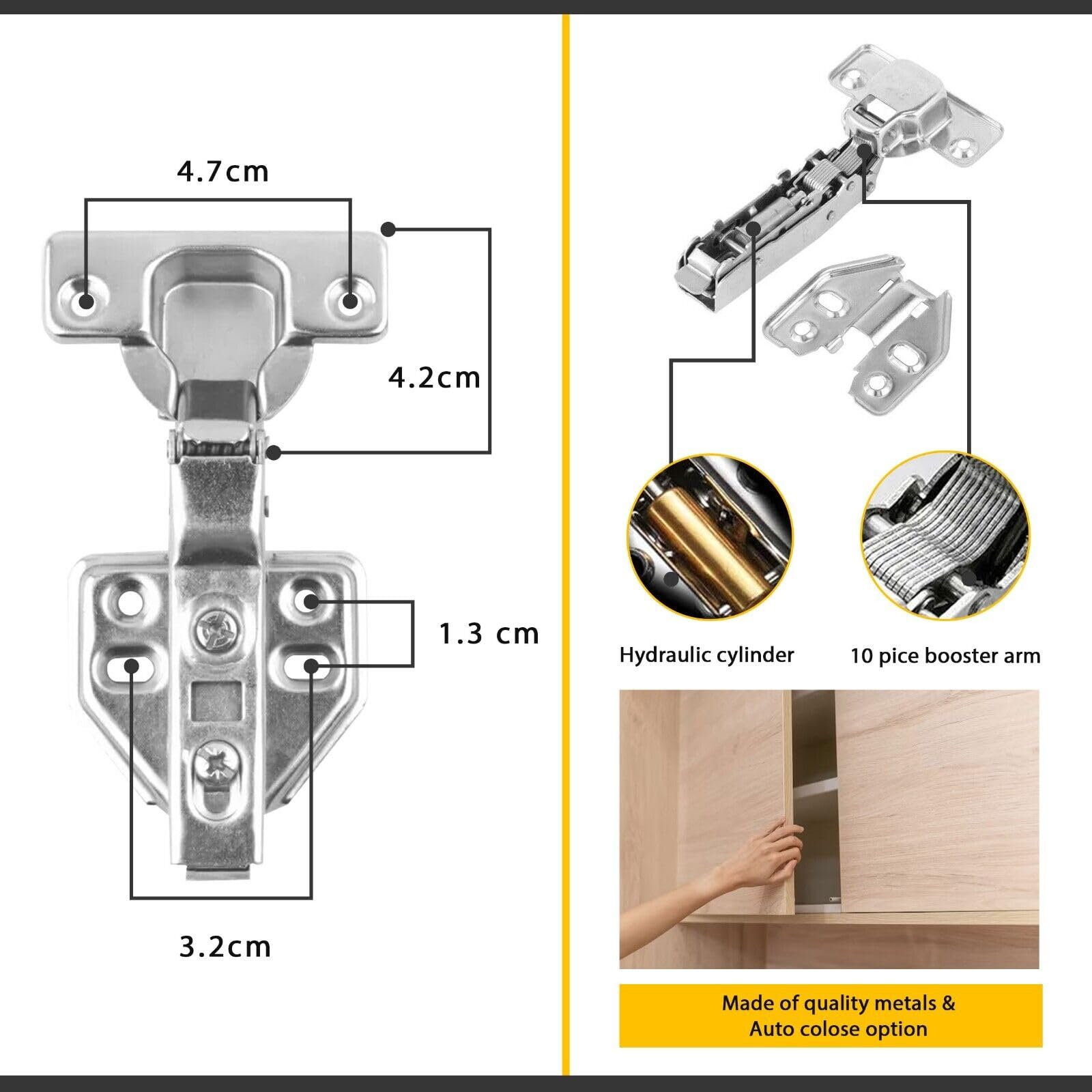 4.7cm

4.2cm

1.3 cm

3.2cm

Hydraulic cylinder

10 pice booster arm

Made of quality metals & Auto colose option