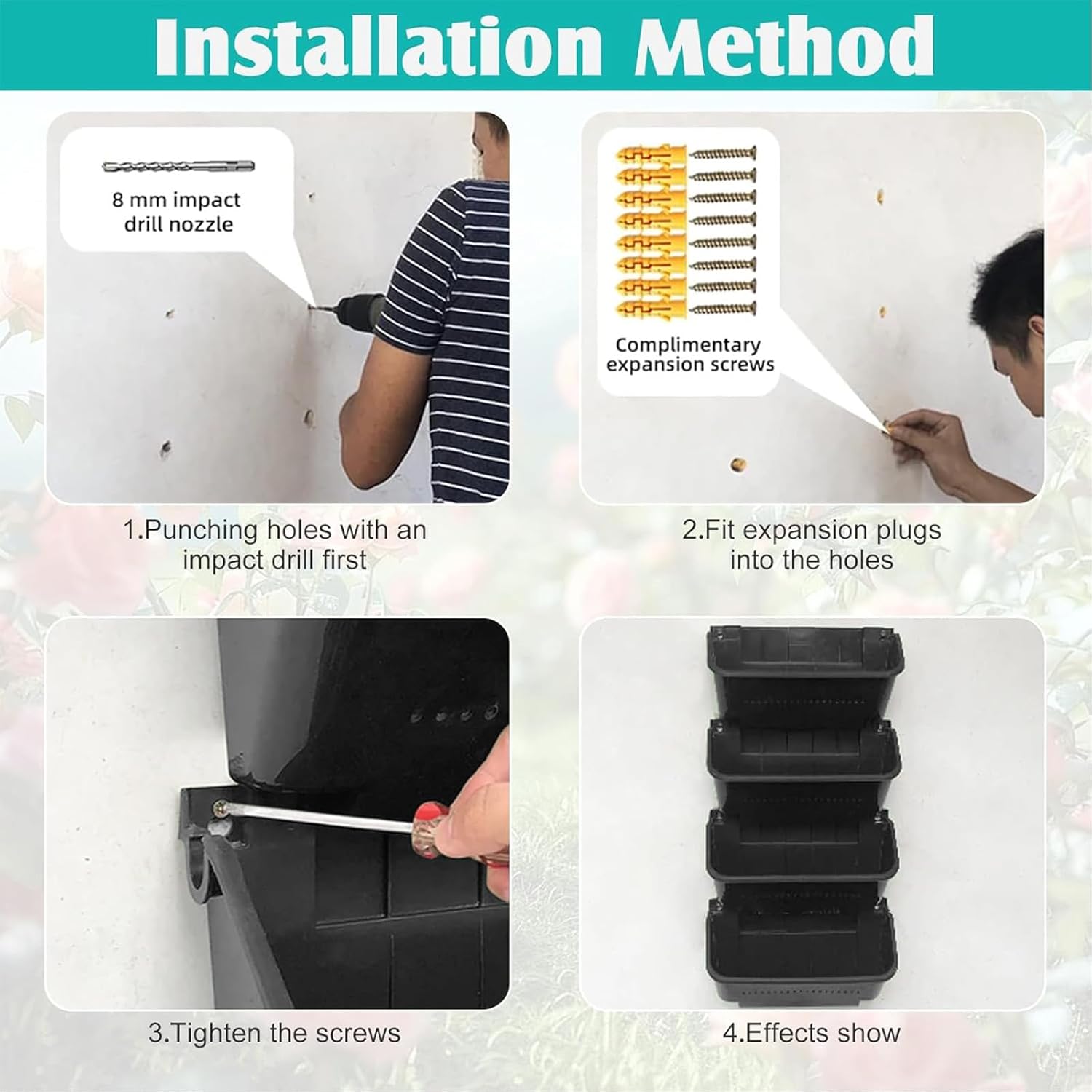 Installation Method

8 mm impact drill nozzle

1.Punching holes with an impact drill first

Complimentary expansion screws

2.Fit expansion plugs into the holes

3.Tighten the screws

4.Effects show