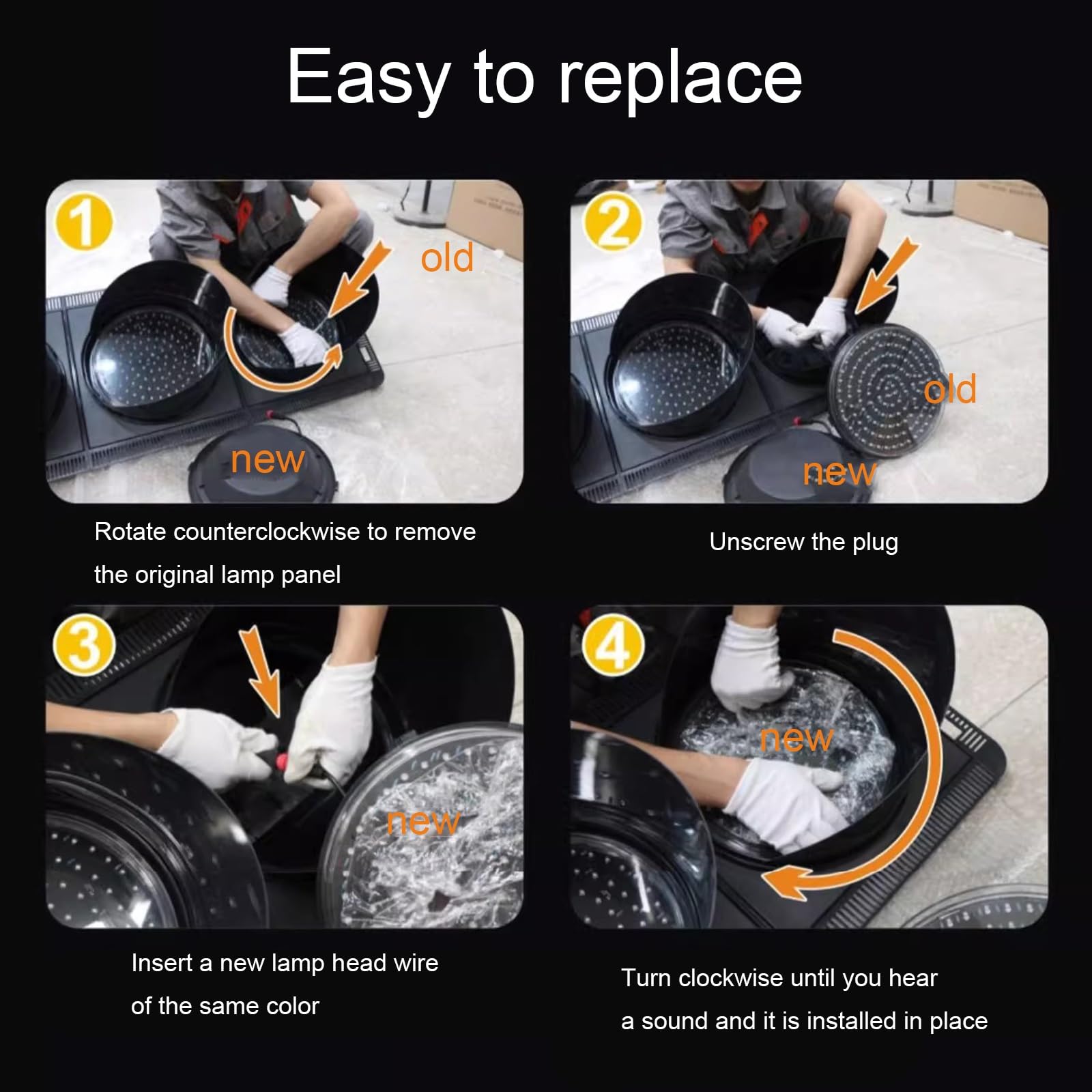 Easy to replace

1

old

new

Rotate counterclockwise to remove the original lamp panel

2

old

new

Unscrew the plug

3

new

Insert a new lamp head wire of the same color

4

new

Turn clockwise until you hear a sound and it is installed in place