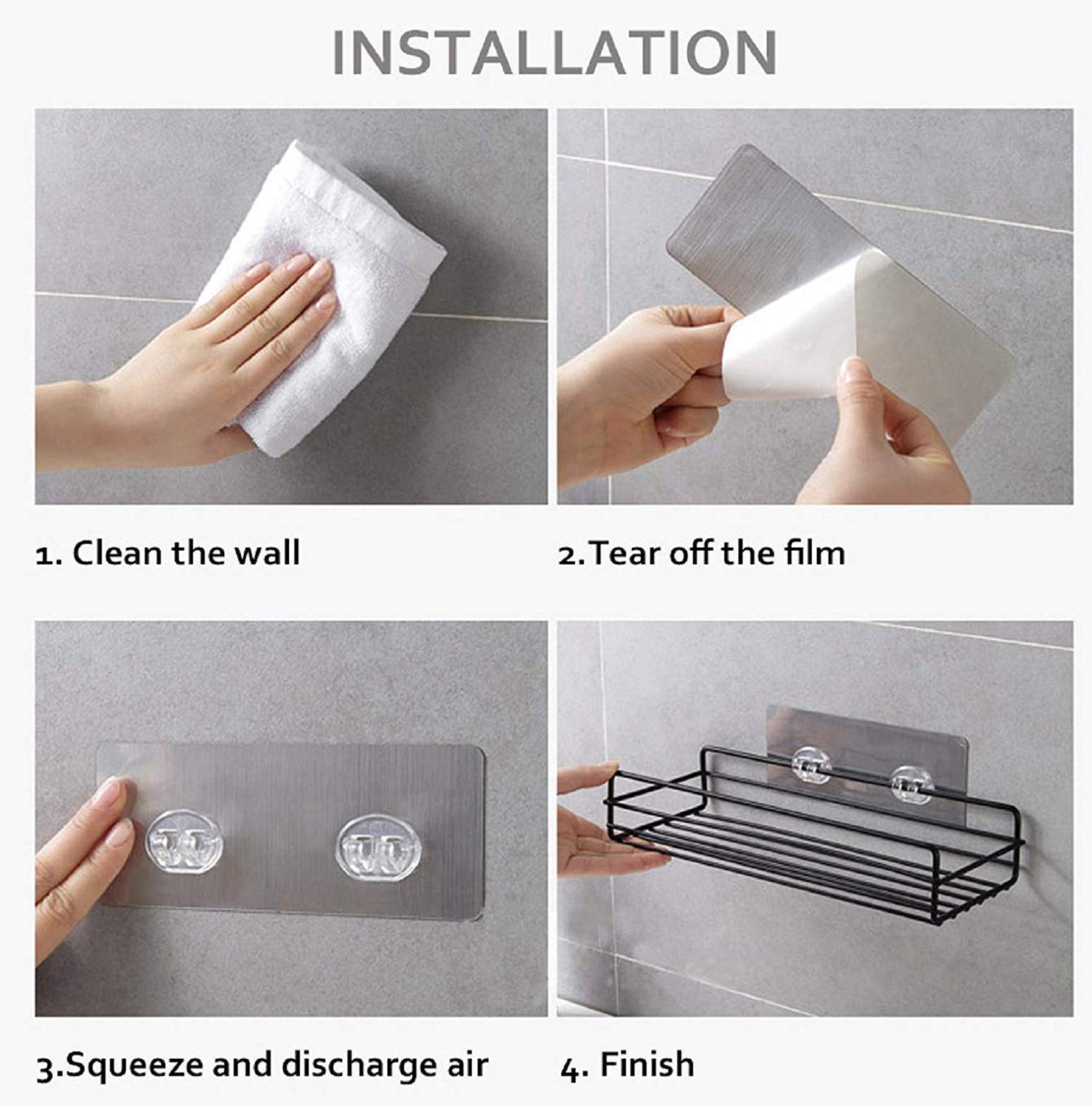 INSTALLATION

1. Clean the wall

2.Tear off the film

3.Squeeze and discharge air

4. Finish