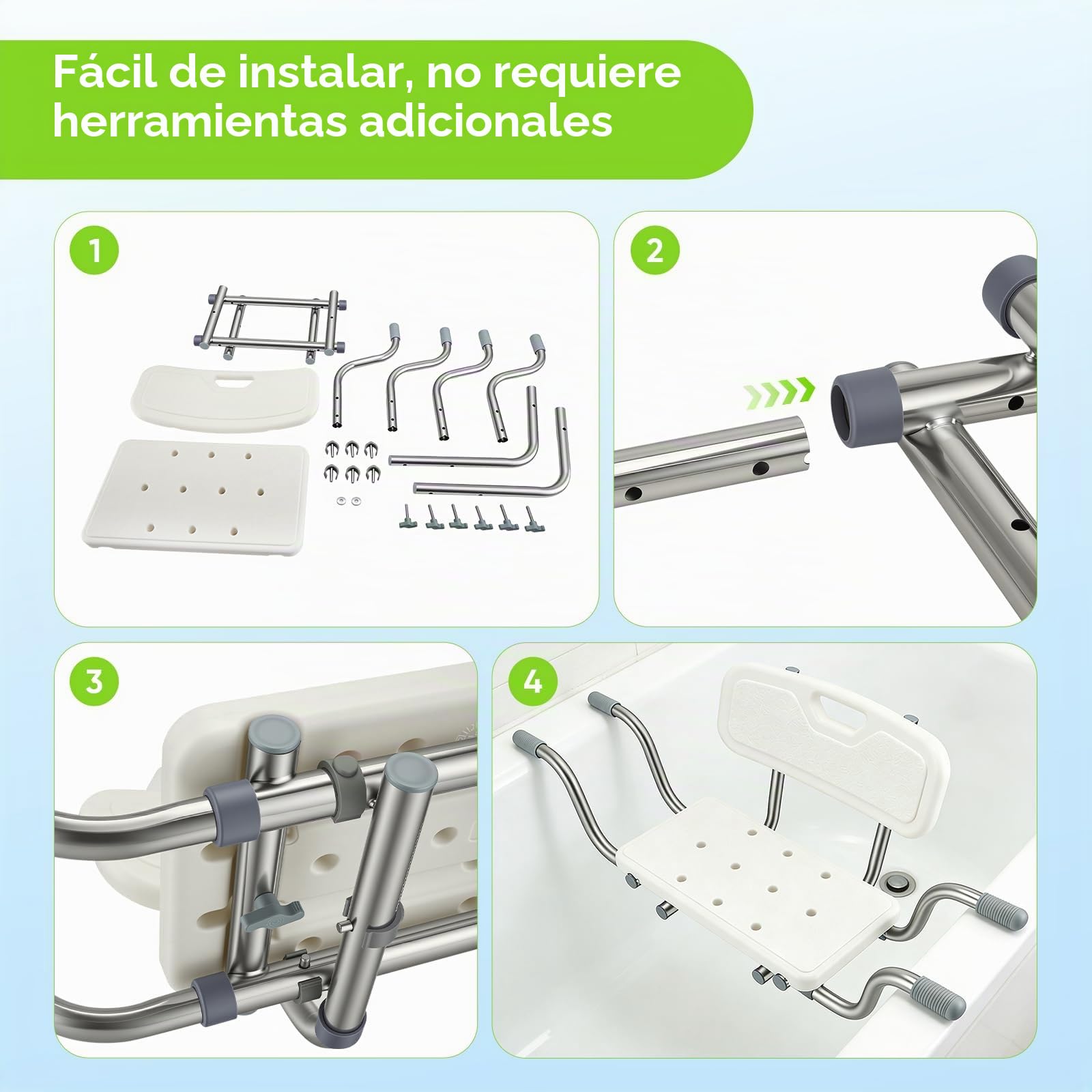 Fácil de instalar, no requiere herramientas adicionales

1

2

3

4