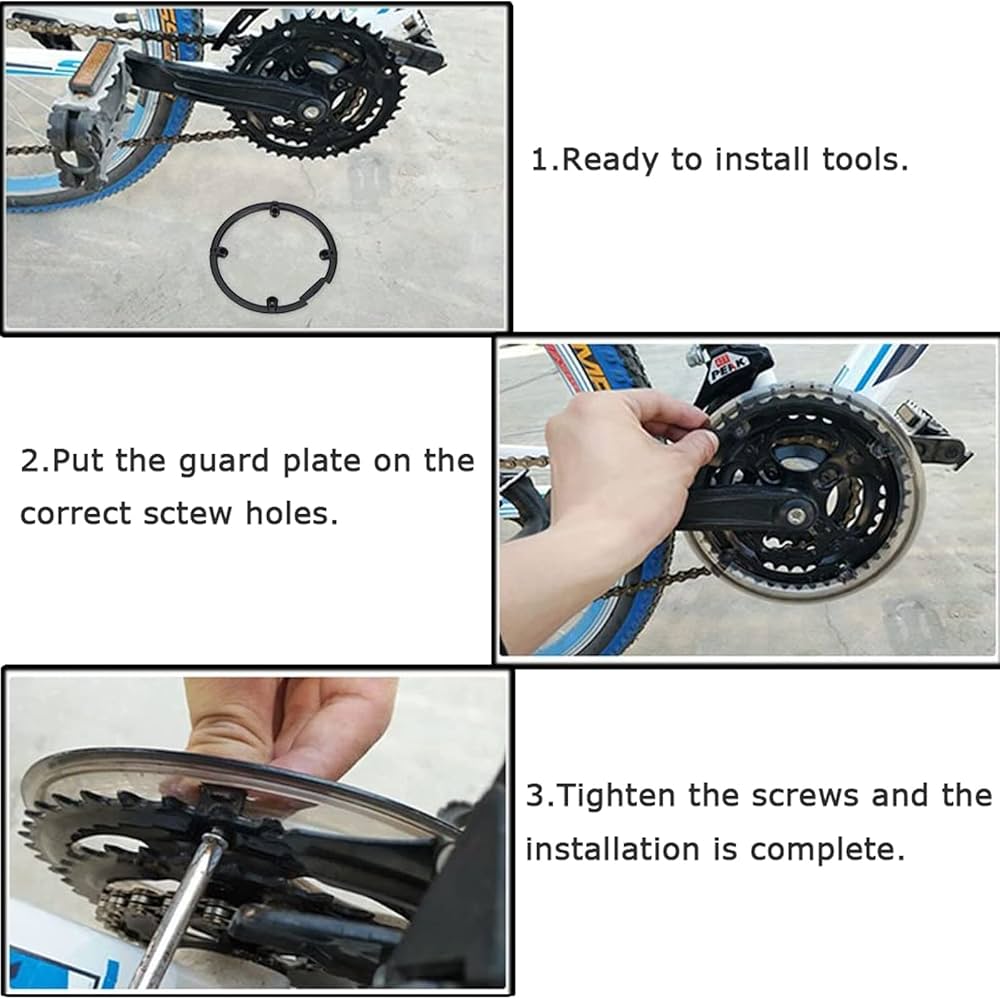 1.Ready to install tools.

2.Put the guard plate on the correct sctew holes.

PEAK

3.Tighten the screws and the installation is complete.