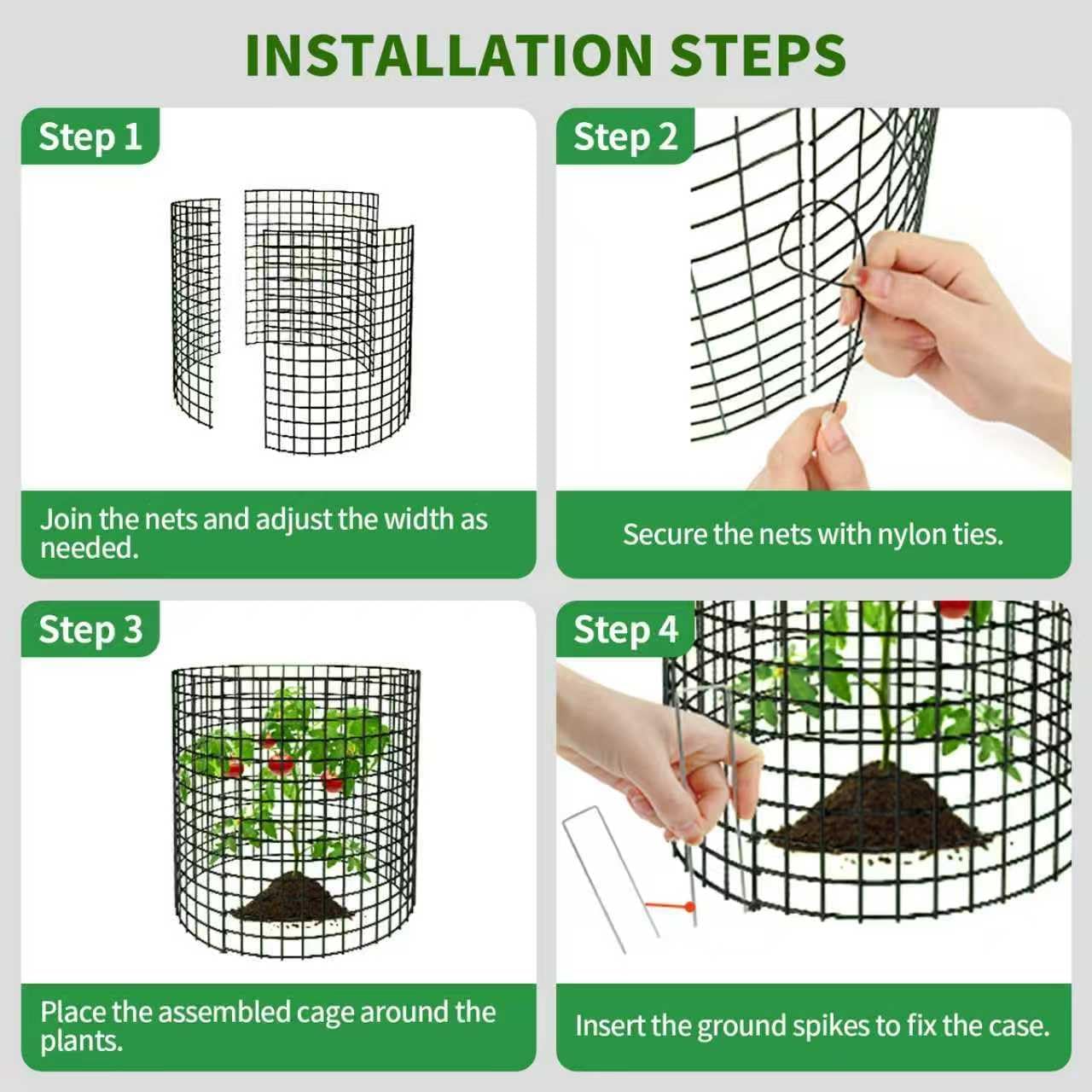 INSTALLATION STEPS

Step 1

Join the nets and adjust the width as needed.

Step 2

Secure the nets with nylon ties.

Step 3

Place the assembled cage around the plants.

Step 4

Insert the ground spikes to fix the case.