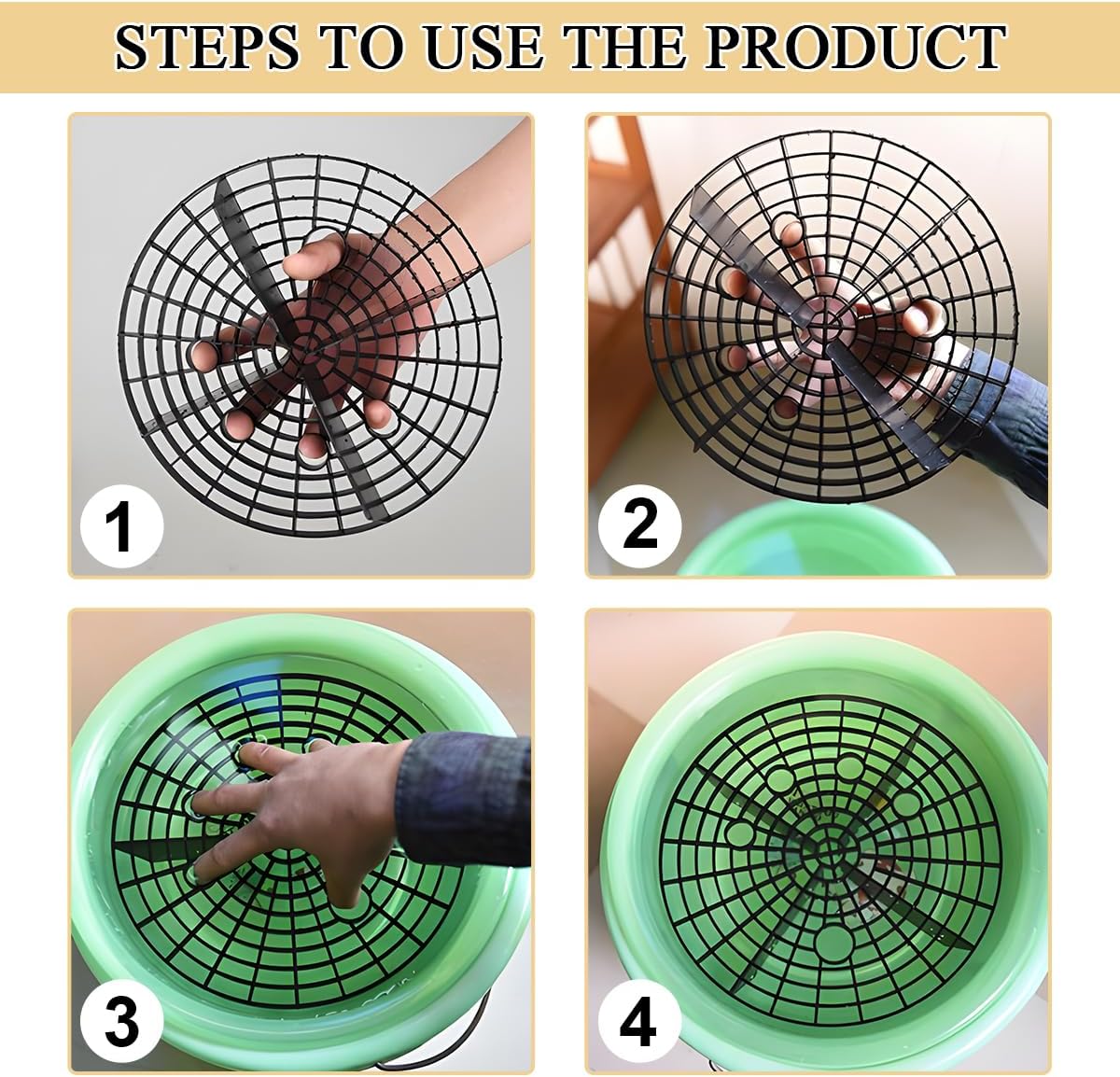 STEPS TO USE THE PRODUCT

1

2

3

4